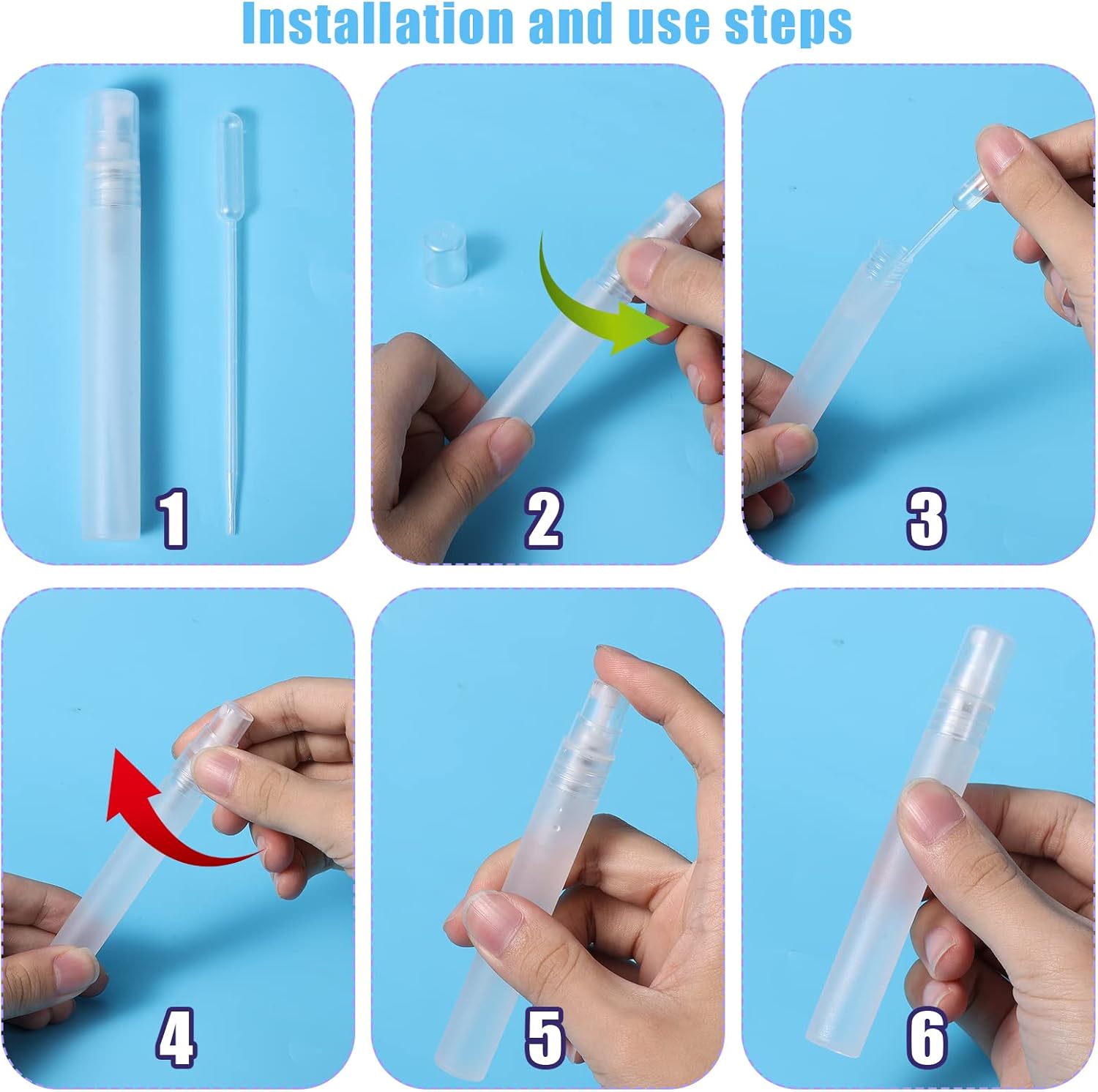 Installation and use steps

1

2

3

4

5

6