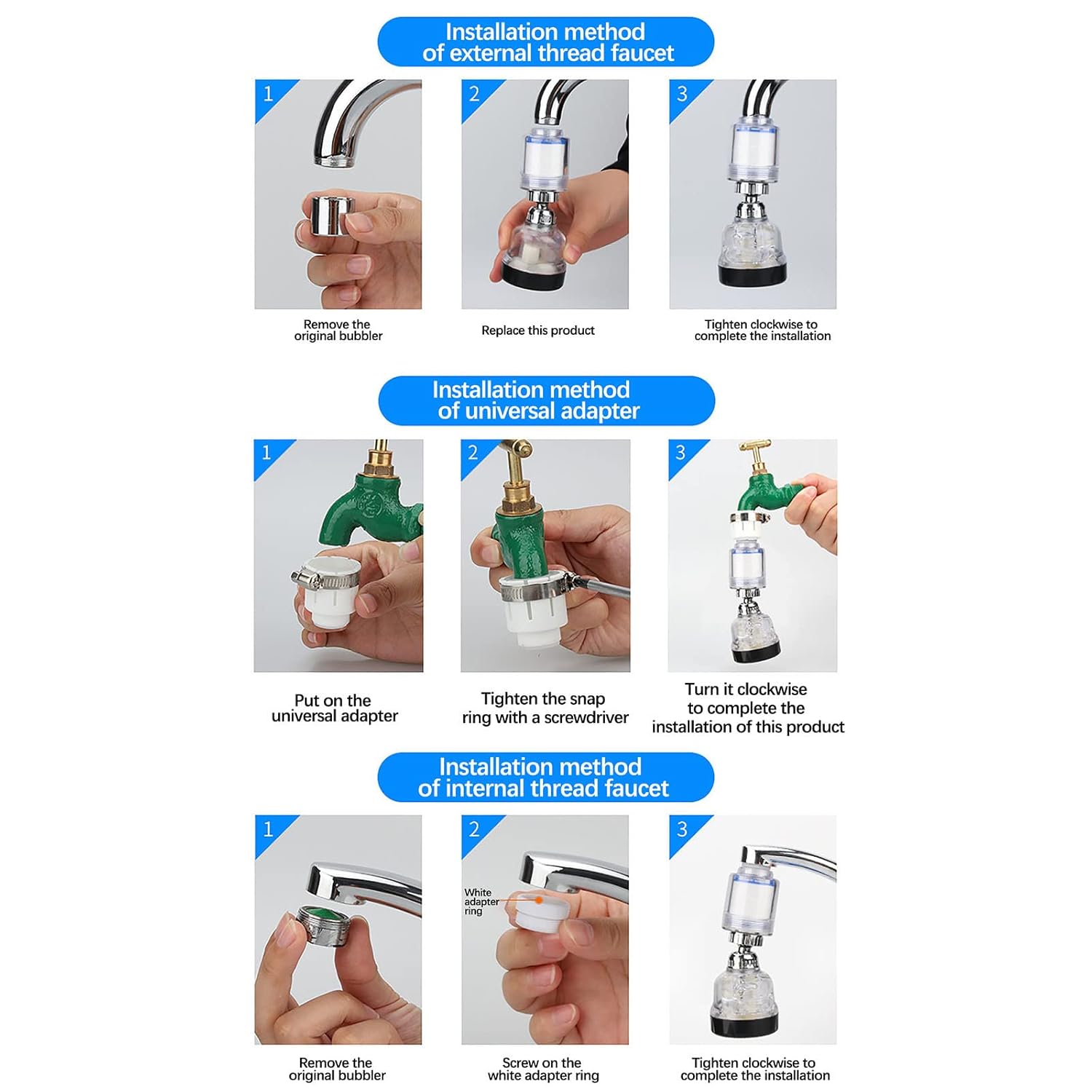 Installation method of external thread faucet

1

Remove the original bubbler

2

Replace this product

3

Tighten clockwise to complete the installation

Installation method of universal adapter

1

Put on the universal adapter

2

Tighten the snap ring with a screwdriver

3

Turn it clockwise to complete the installation of this product

Installation method of internal thread faucet

1

Remove the original bubbler

2

White adapter ring

Screw on the white adapter ring

3

Tighten clockwise to complete the installation