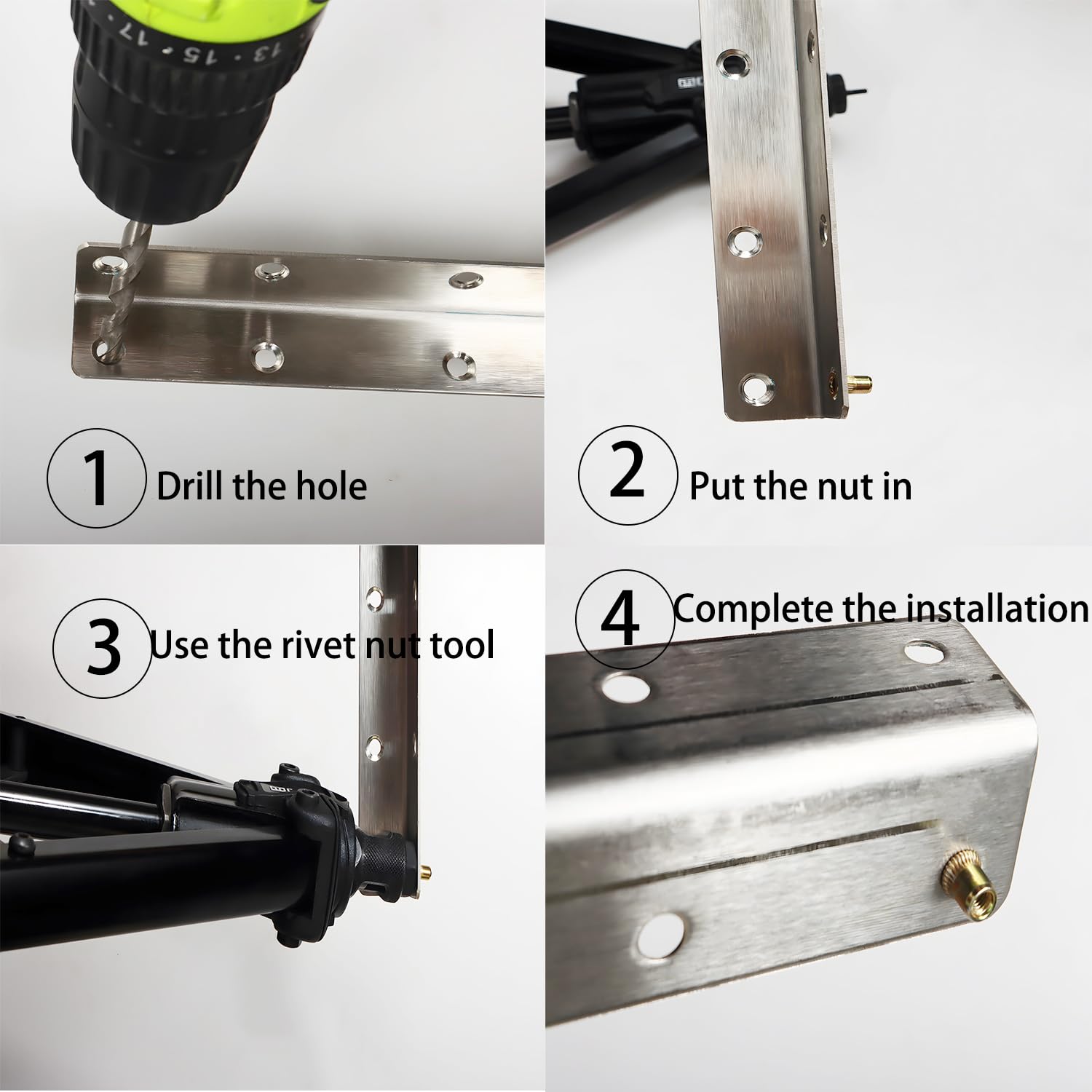 13 · 15 · 17 ·

1 Drill the hole

2 Put the nut in

3 Use the rivet nut tool

4 Complete the installation