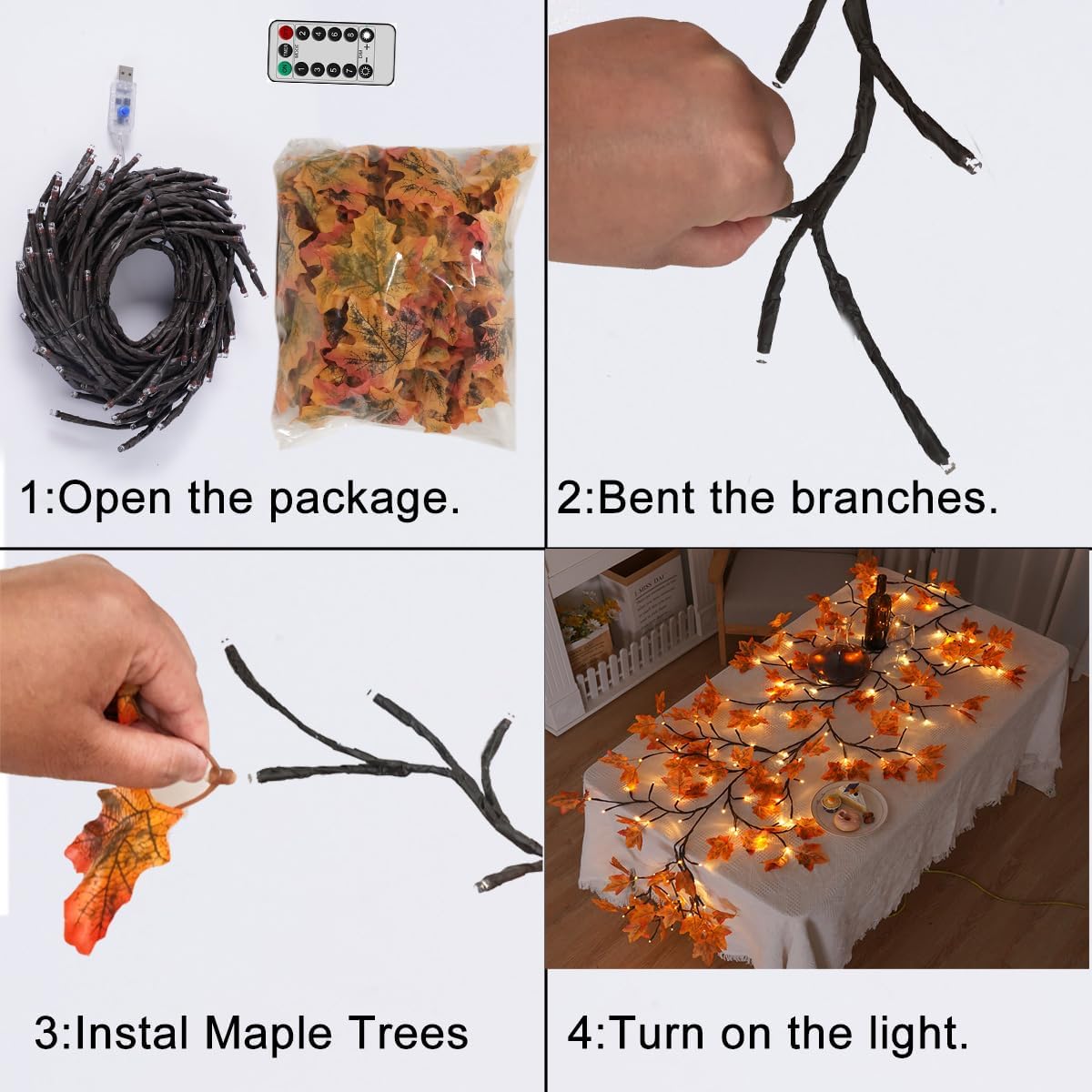 1:Open the package.

2:Bent the branches.

3:Instal Maple Trees

4:Turn on the light.