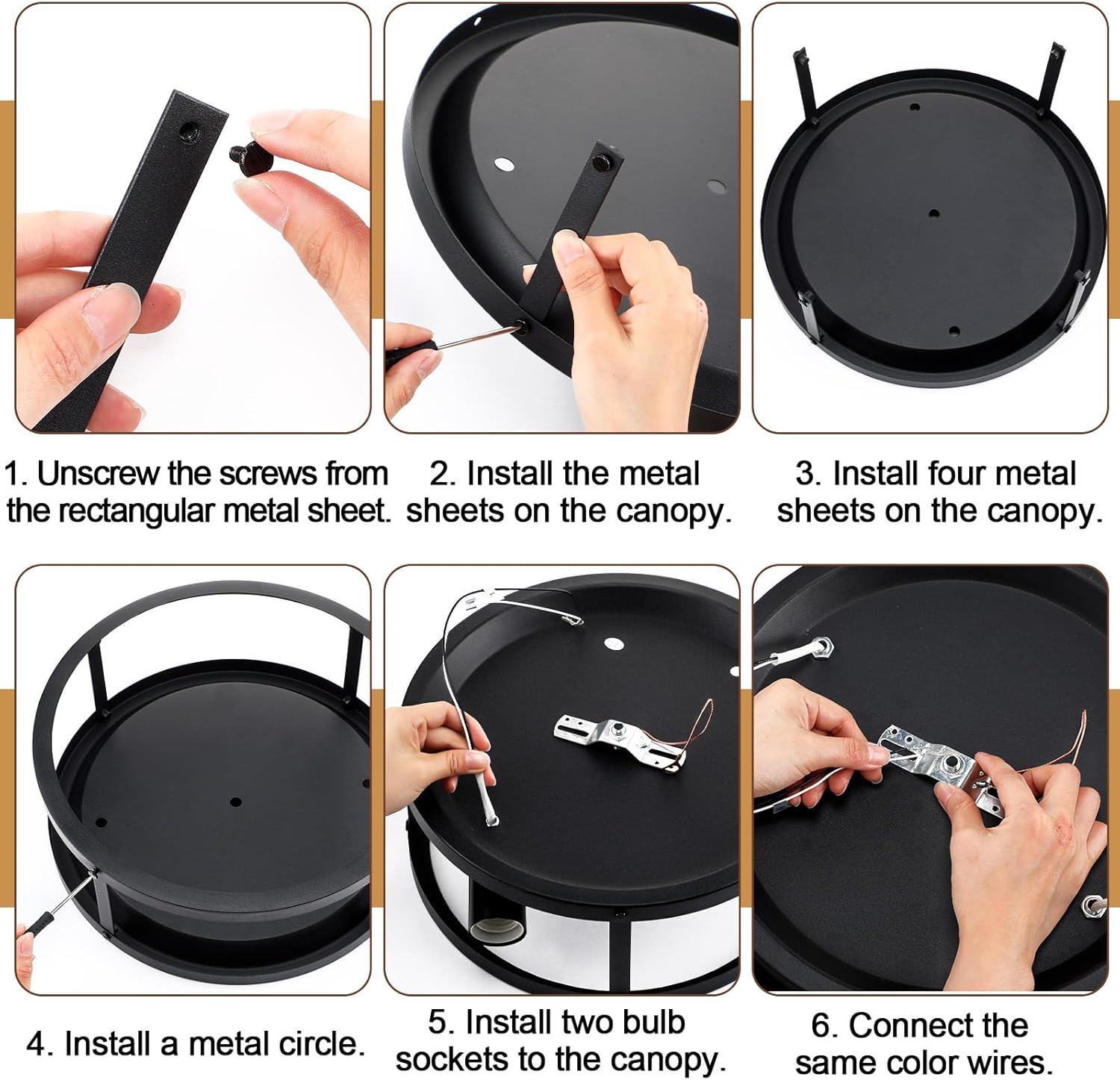 1. Unscrew the screws from the rectangular metal sheet.

2. Install the metal sheets on the canopy.

3. Install four metal sheets on the canopy.

4. Install a metal circle.

5. Install two bulb sockets to the canopy.

6. Connect the same color wires.