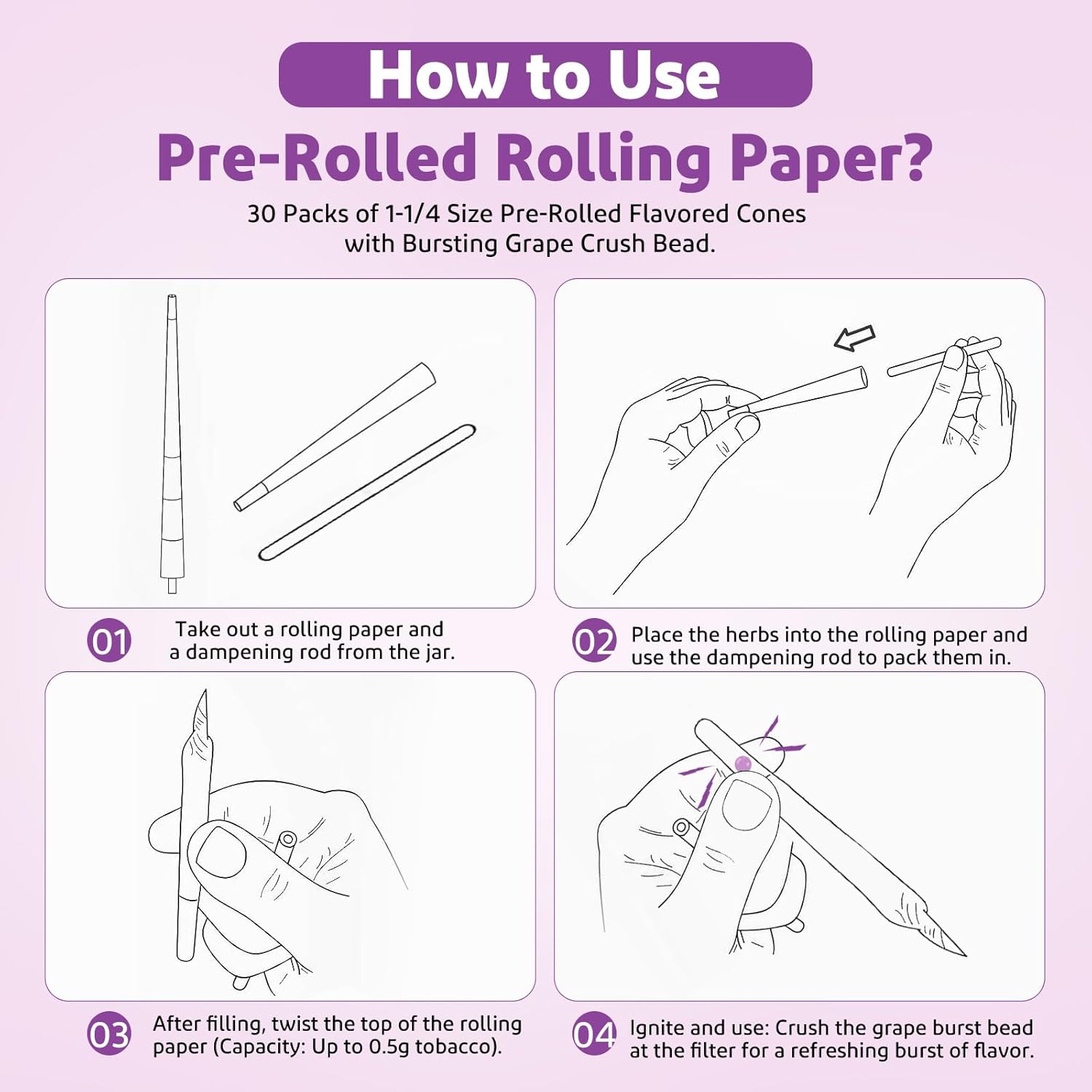 How to Use

Pre-Rolled Rolling Paper?

30 Packs of 1-1/4 Size Pre-Rolled Flavored Cones with Bursting Grape Crush Bead.

01 Take out a rolling paper and a dampening rod from the jar.

02 Place the herbs into the rolling paper and use the dampening rod to pack them in.

03 After filling, twist the top of the rolling paper (Capacity: Up to 0.5g tobacco).

04 Ignite and use: Crush the grape burst bead at the filter for a refreshing burst of flavor.