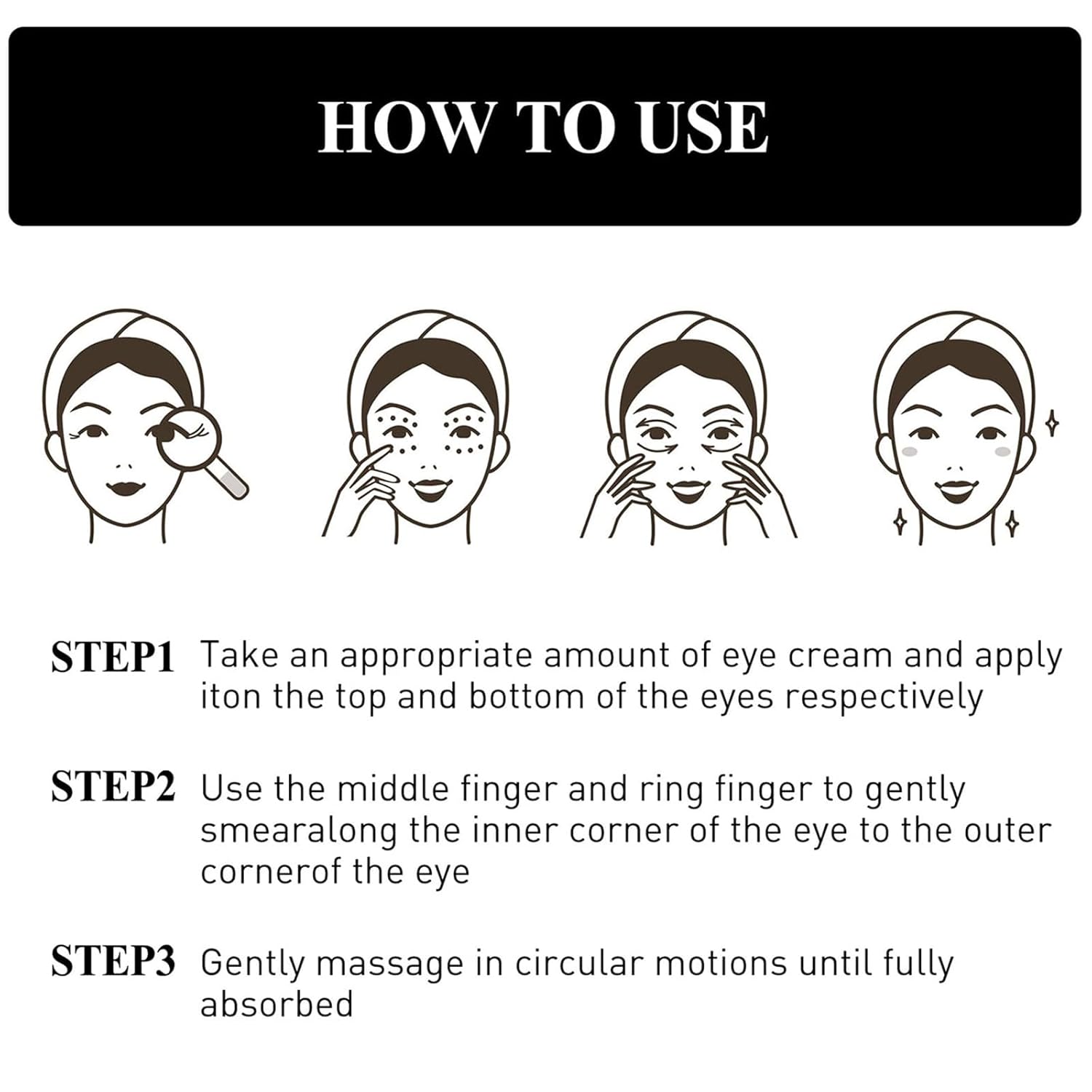 HOW TO USE

STEP1 Take an appropriate amount of eye cream and apply iton the top and bottom of the eyes respectively

STEP2 Use the middle finger and ring finger to gently smearalong the inner corner of the eye to the outer cornerof the eye

STEP3 Gently massage in circular motions until fully absorbed