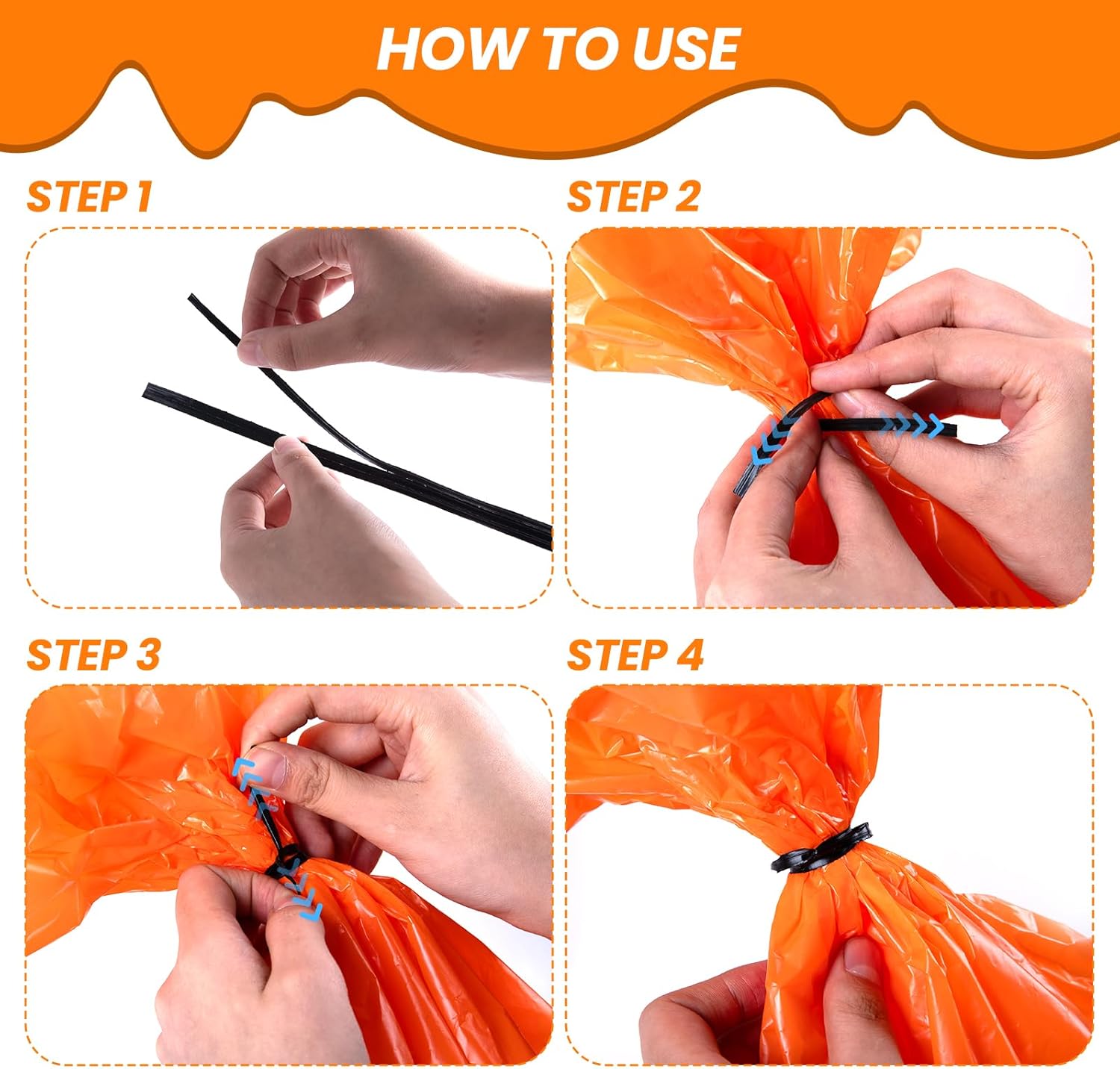 HOW TO USE

STEP 1

STEP 2

STEP 3

STEP 4