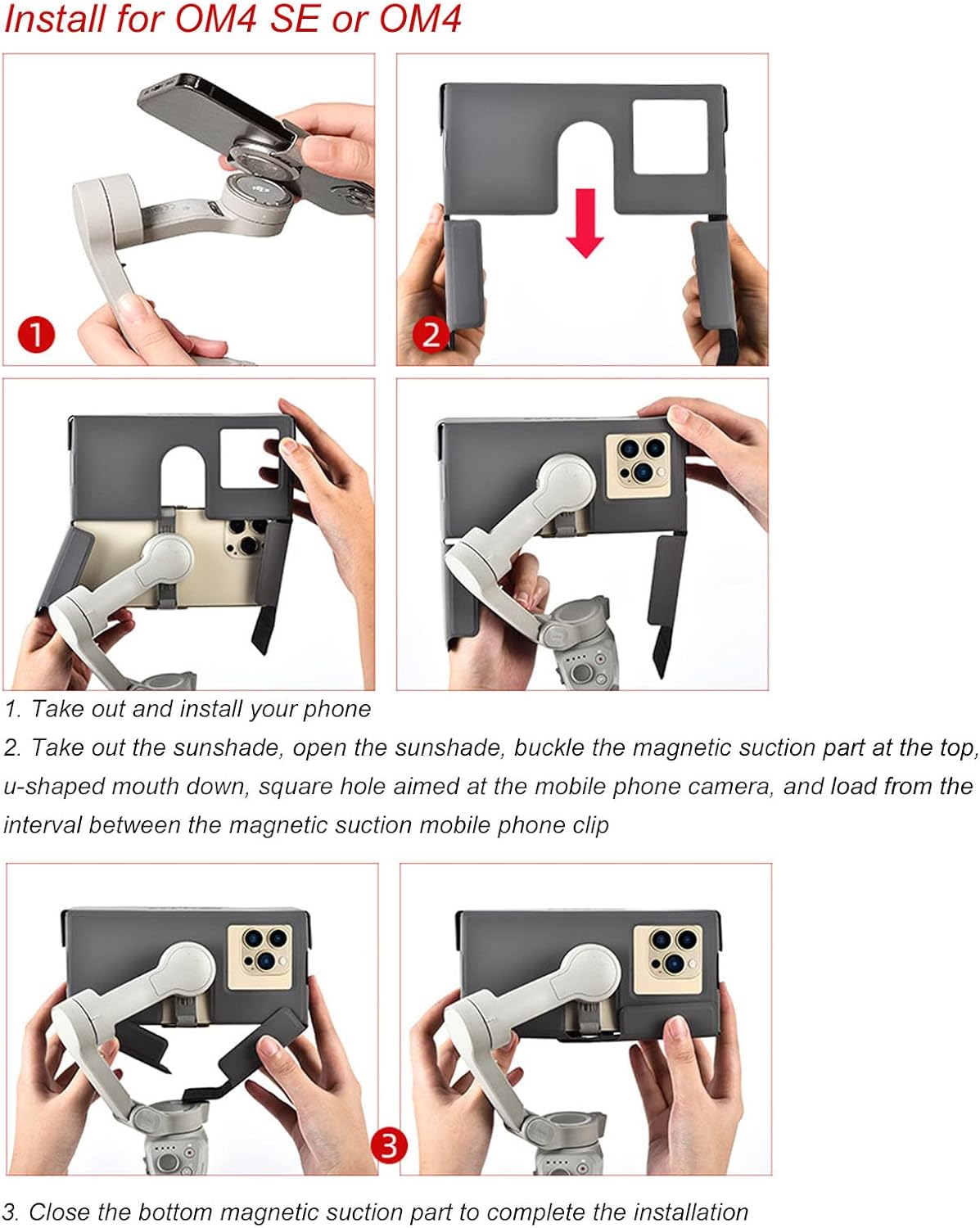 Install for OM4 SE or OM4

1

2

1. Take out and install your phone

2. Take out the sunshade, open the sunshade, buckle the magnetic suction part at the top, u-shaped mouth down, square hole aimed at the mobile phone camera, and load from the interval between the magnetic suction mobile phone clip

3

3. Close the bottom magnetic suction part to complete the installation