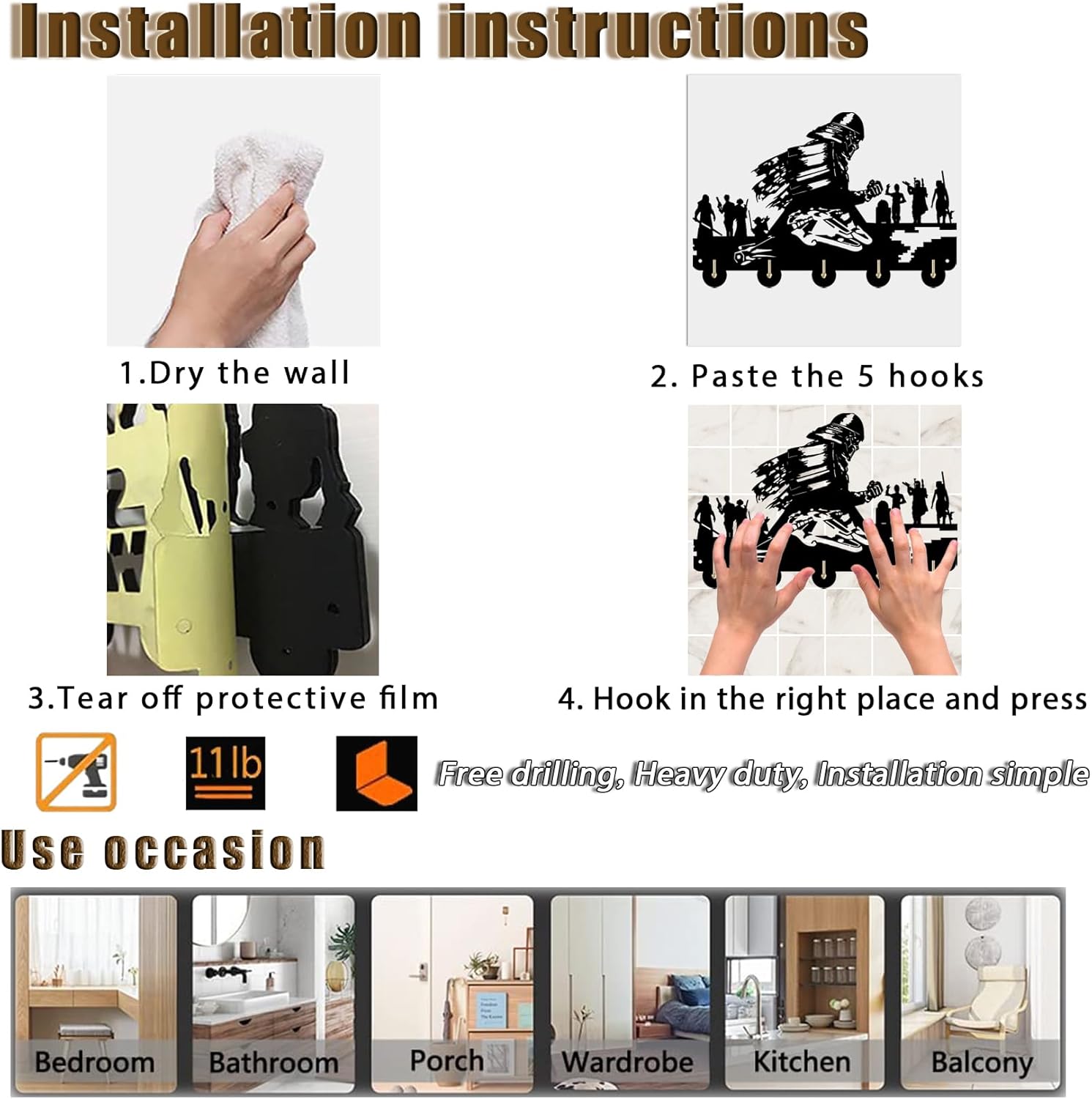 Installation instructions

1.Dry the wall

2. Paste the 5 hooks

3.Tear off protective film

4. Hook in the right place and press

11lb

Free drilling, Heavy duty, Installation simple

Use occasion

Bedroom

Bathroom

Porch

Wardrobe

Kitchen

Balcony