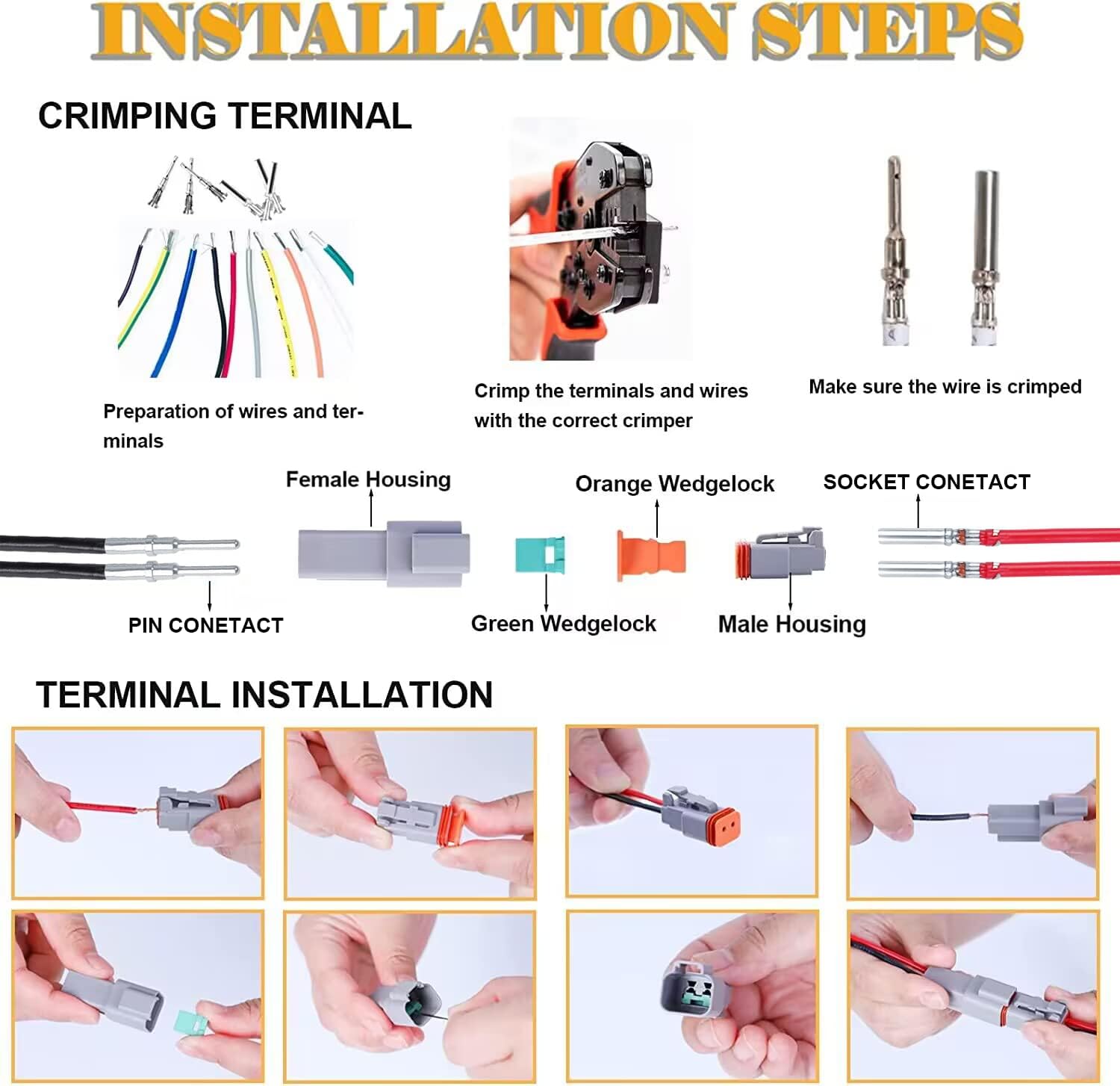 INSTALLATION STEPS

CRIMPING TERMINAL

Preparation of wires and terminals

Crimp the terminals and wires with the correct crimper

Make sure the wire is crimped

Female Housing

Orange Wedgelock

SOCKET CONETACT

PIN CONETACT

Green Wedgelock

Male Housing

TERMINAL INSTALLATION