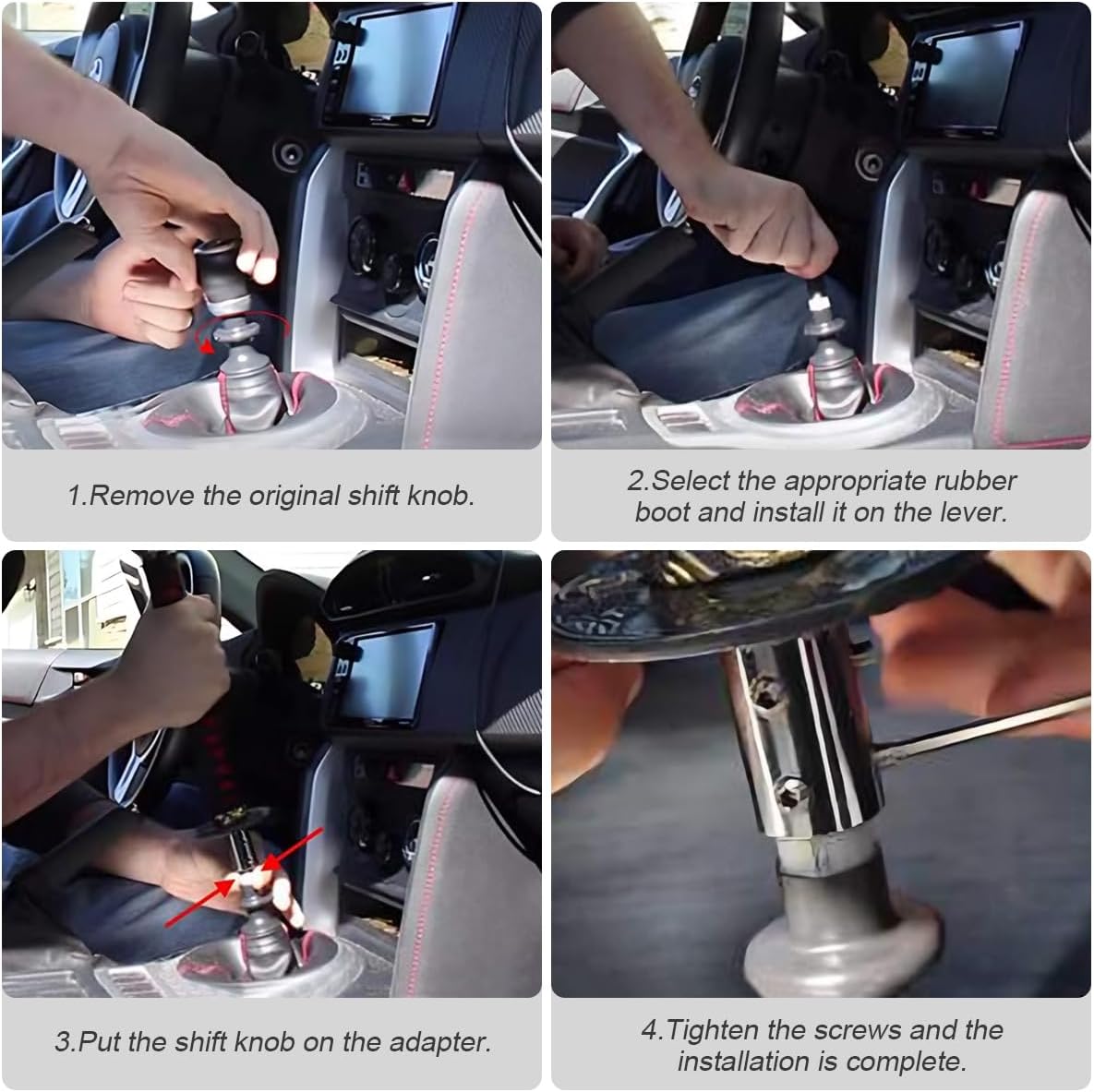 1.Remove the original shift knob.

2.Select the appropriate rubber boot and install it on the lever.

3.Put the shift knob on the adapter.

4.Tighten the screws and the installation is complete.