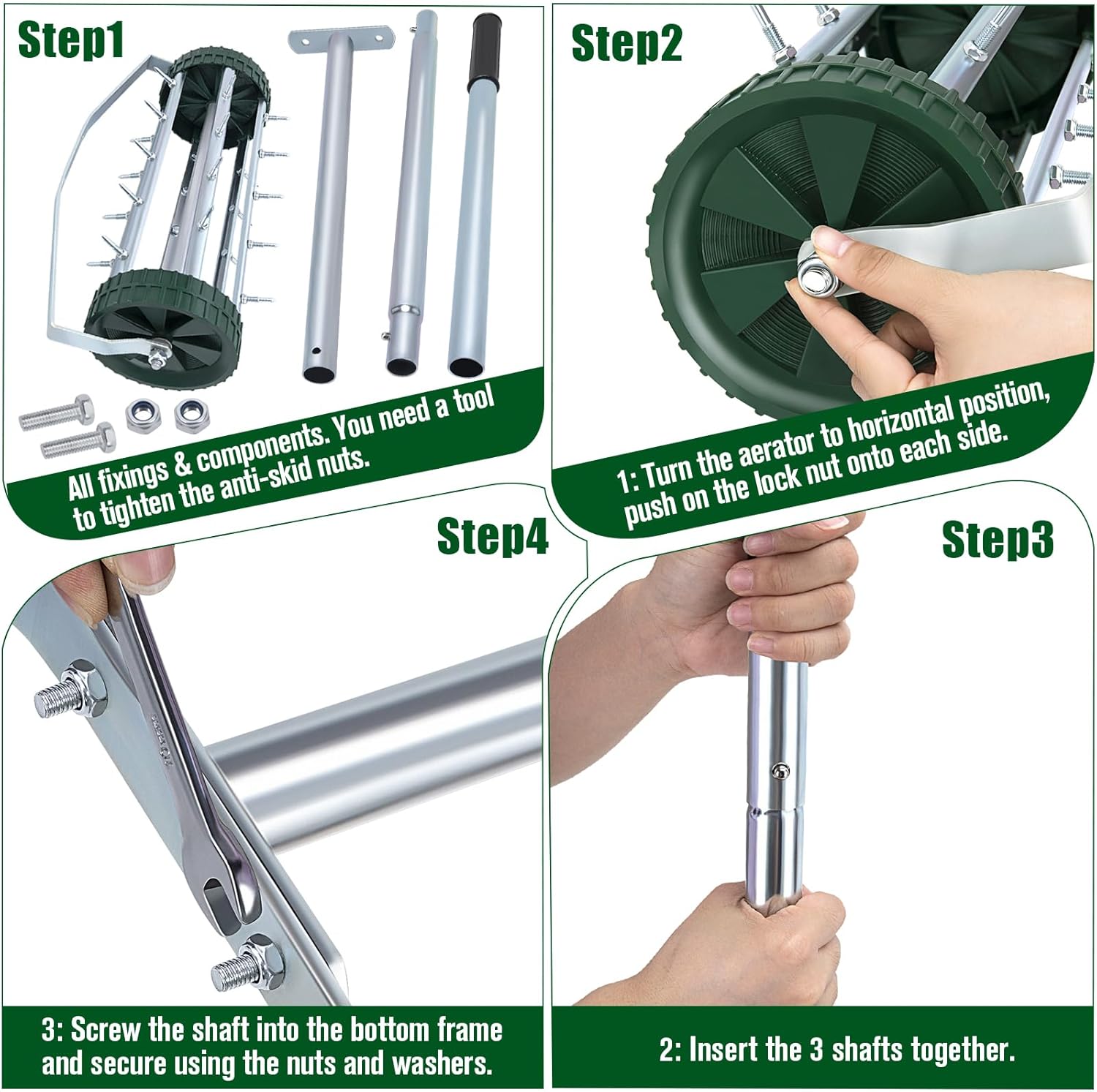 Step1

All fixings & components. You need a tool to tighten the anti-skid nuts.

Step2

1: Turn the aerator to horizontal position, push on the lock nut onto each side.

Step4

3: Screw the shaft into the bottom frame and secure using the nuts and washers.

Step3

2: Insert the 3 shafts together.