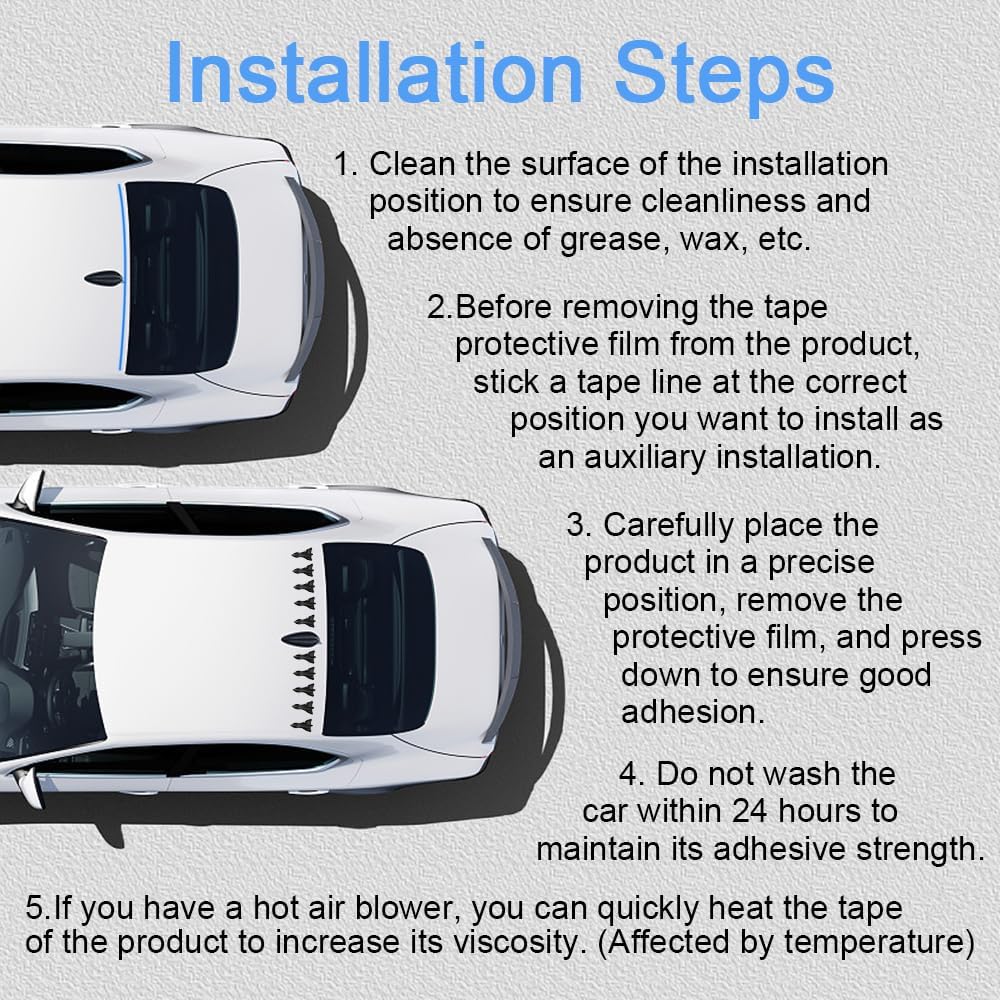 Installation Steps

1. Clean the surface of the installation position to ensure cleanliness and absence of grease, wax, etc.

2.Before removing the tape protective film from the product, stick a tape line at the correct position you want to install as an auxiliary installation.

3. Carefully place the product in a precise position, remove the protective film, and press down to ensure good adhesion.

4. Do not wash the car within 24 hours to maintain its adhesive strength.

5.If you have a hot air blower, you can quickly heat the tape of the product to increase its viscosity. (Affected by temperature)