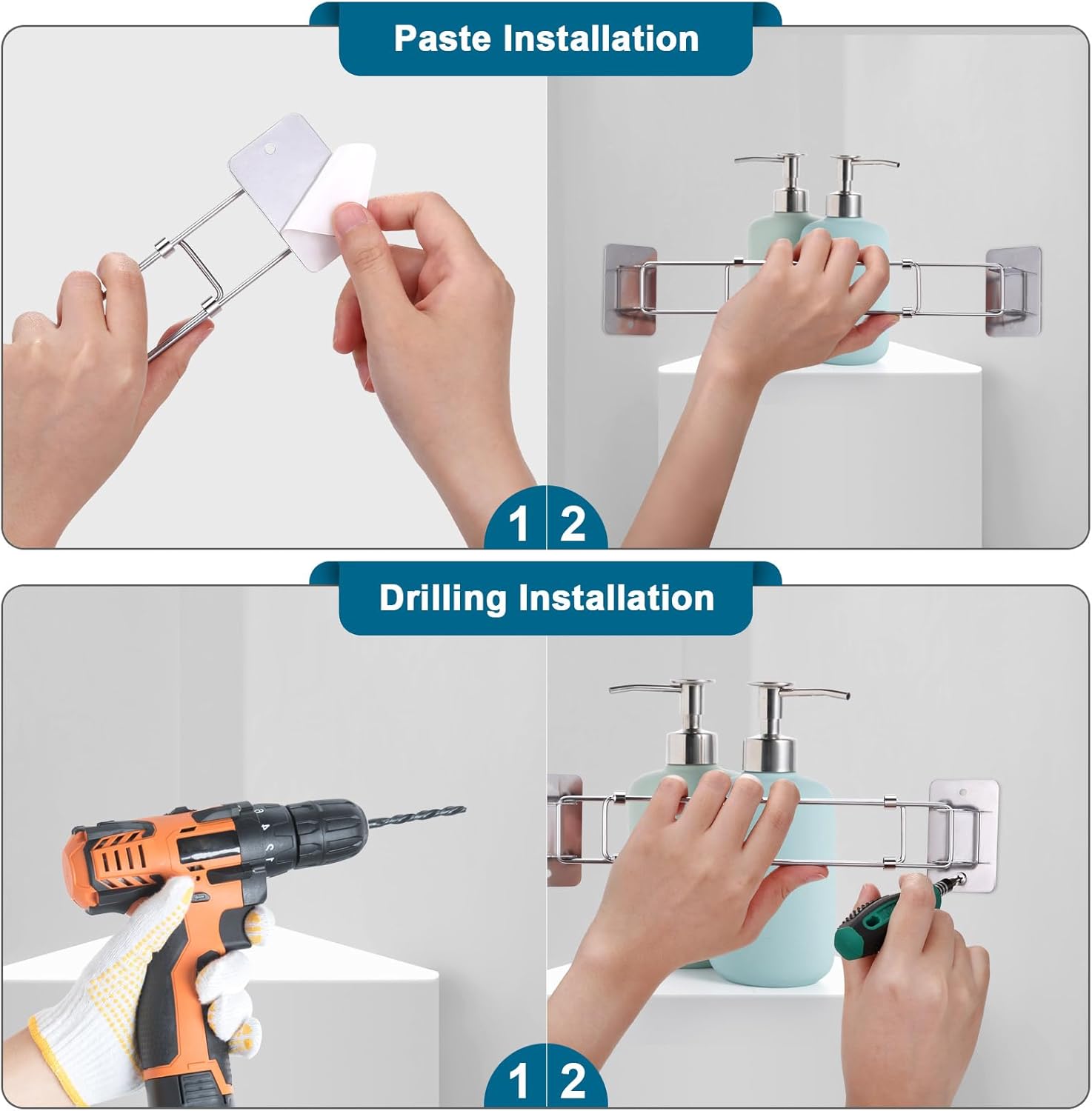 Paste Installation

1 2

Drilling Installation

1 2