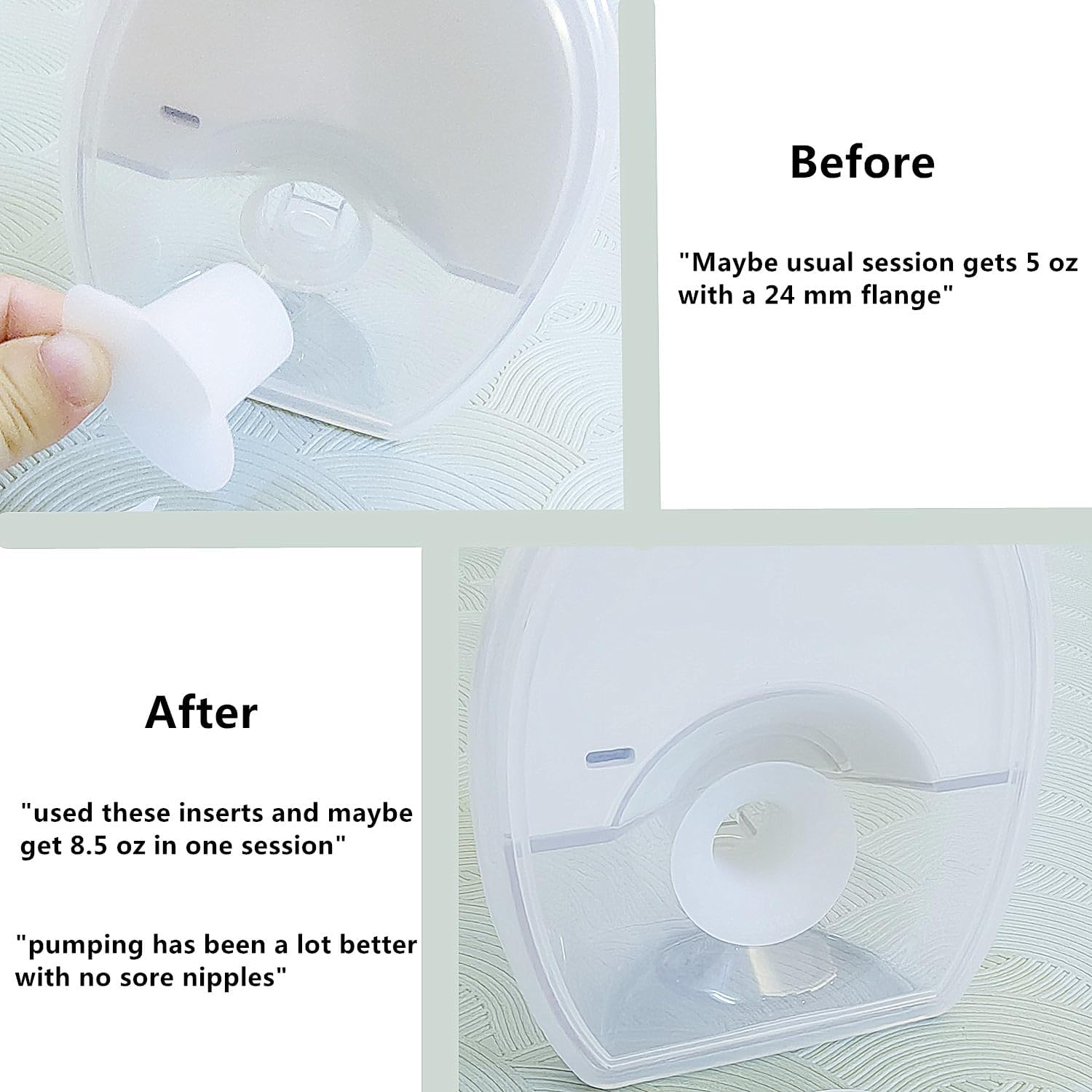 Before

"Maybe usual session gets 5 oz with a 24 mm flange"

After

"used these inserts and maybe get 8.5 oz in one session"

"pumping has been a lot better with no sore nipples"