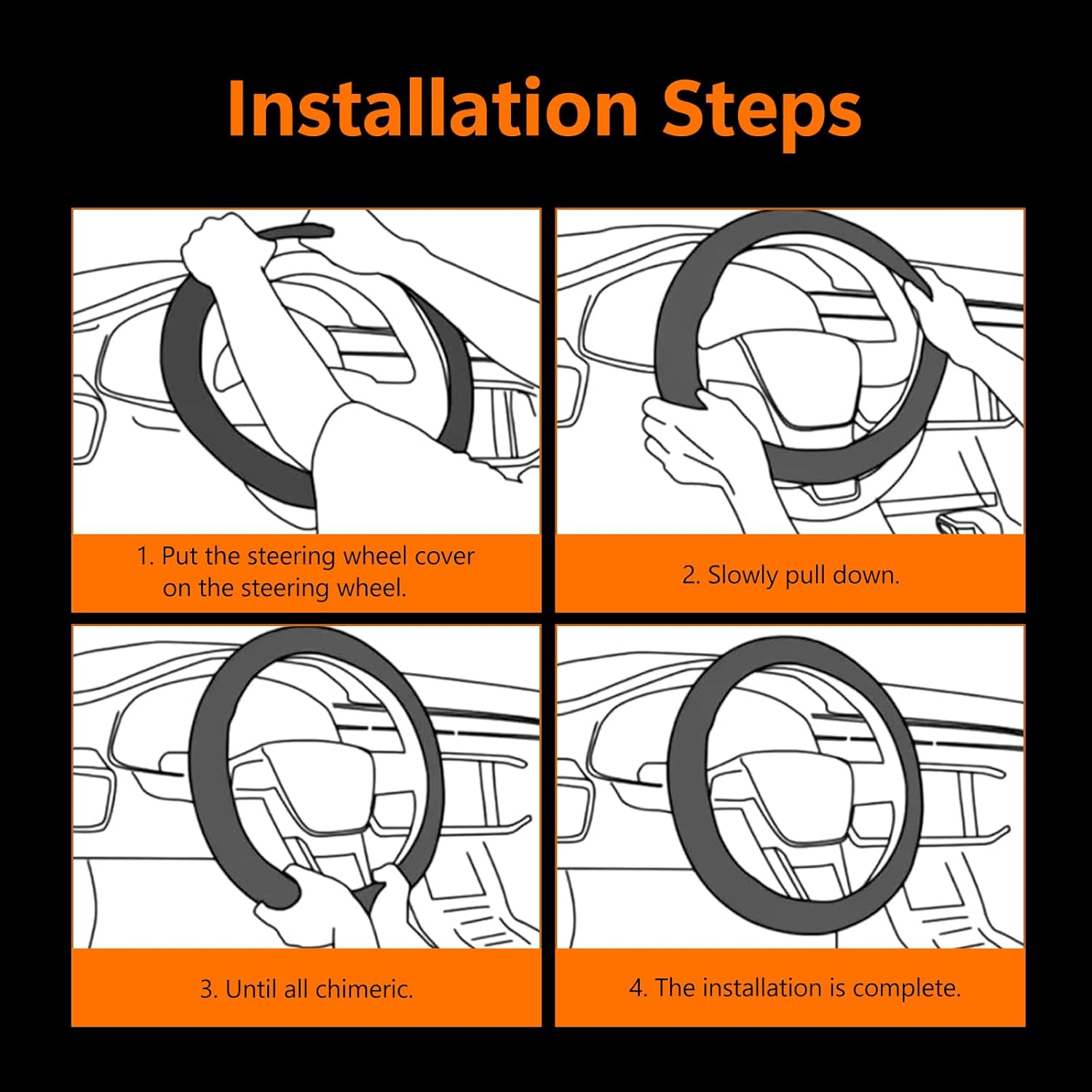 Installation Steps

1. Put the steering wheel cover on the steering wheel.

2. Slowly pull down.

3. Until all chimeric.

4. The installation is complete.