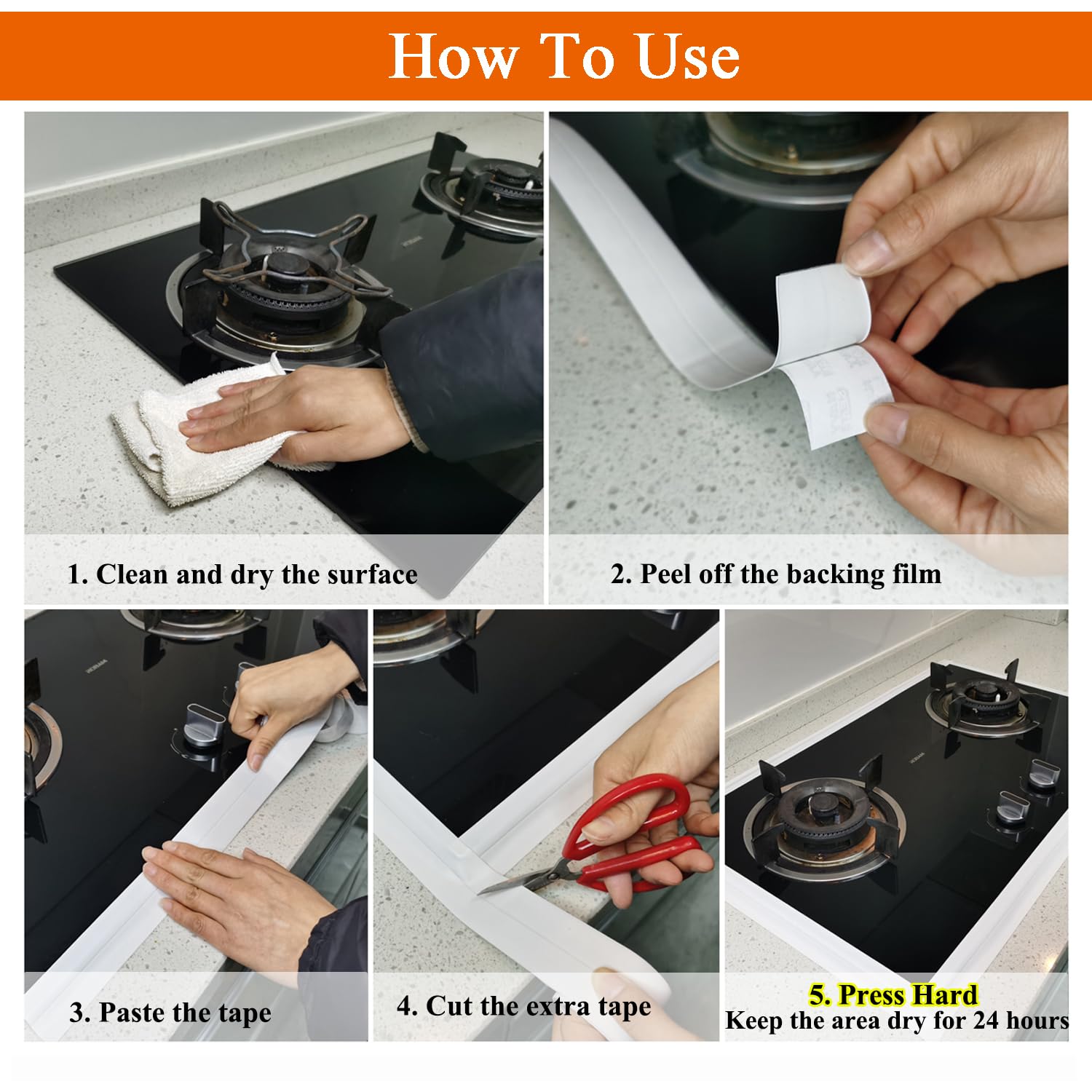 How To Use

1. Clean and dry the surface

2. Peel off the backing film

3. Paste the tape

4. Cut the extra tape

5. Press Hard
Keep the area dry for 24 hours