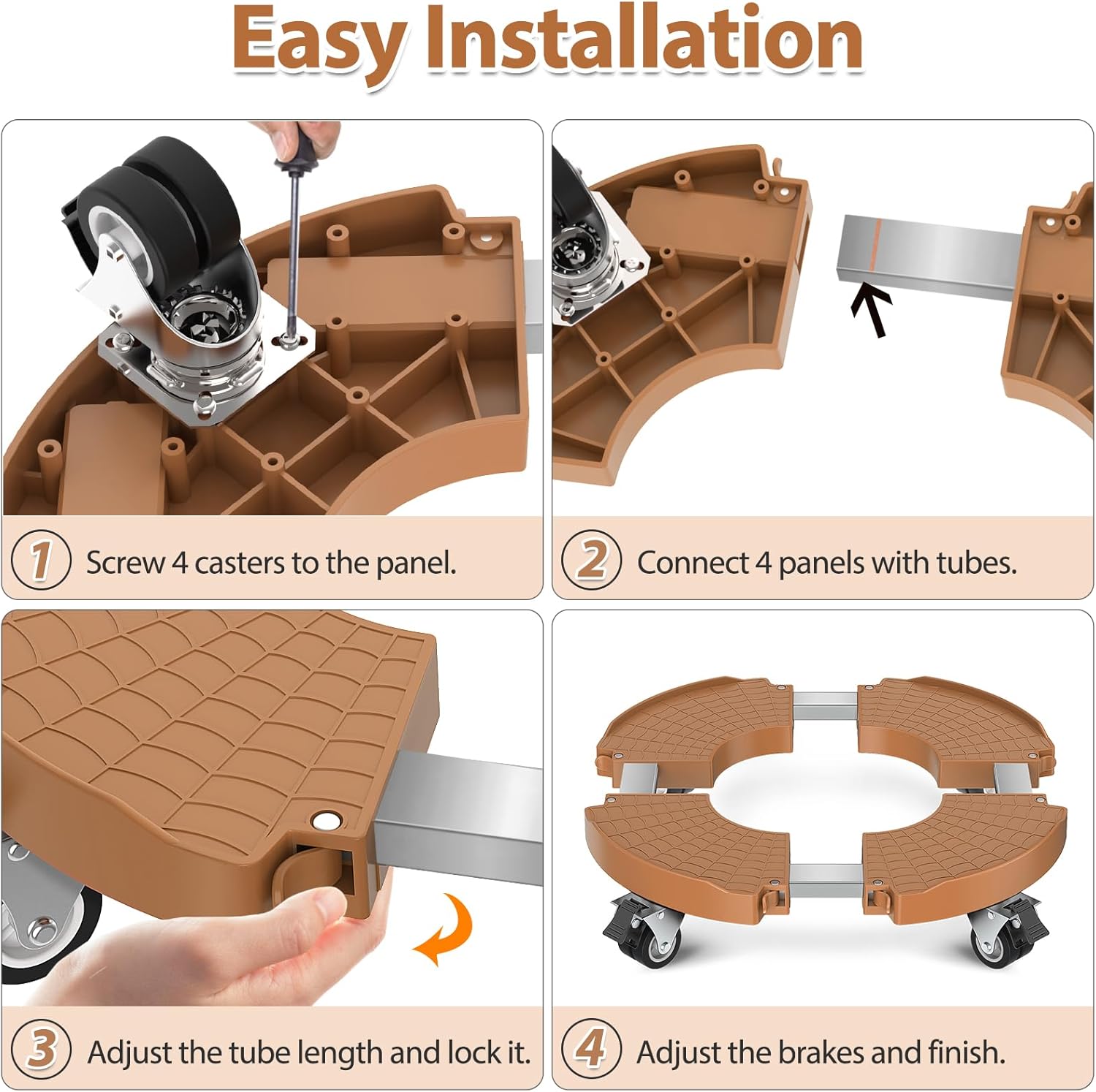 Easy Installation

1 Screw 4 casters to the panel.

2 Connect 4 panels with tubes.

3 Adjust the tube length and lock it.

4 Adjust the brakes and finish.