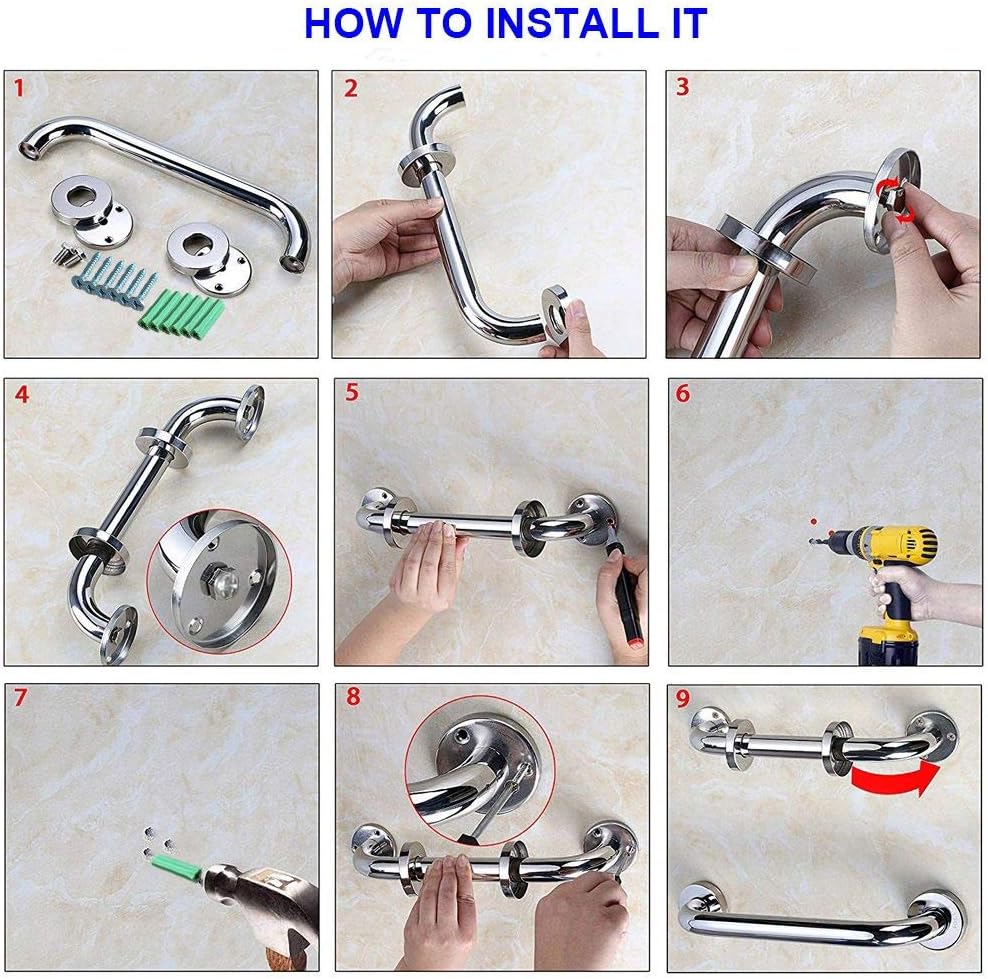 HOW TO INSTALL IT

1

2

3

4

5

6

7

8

9