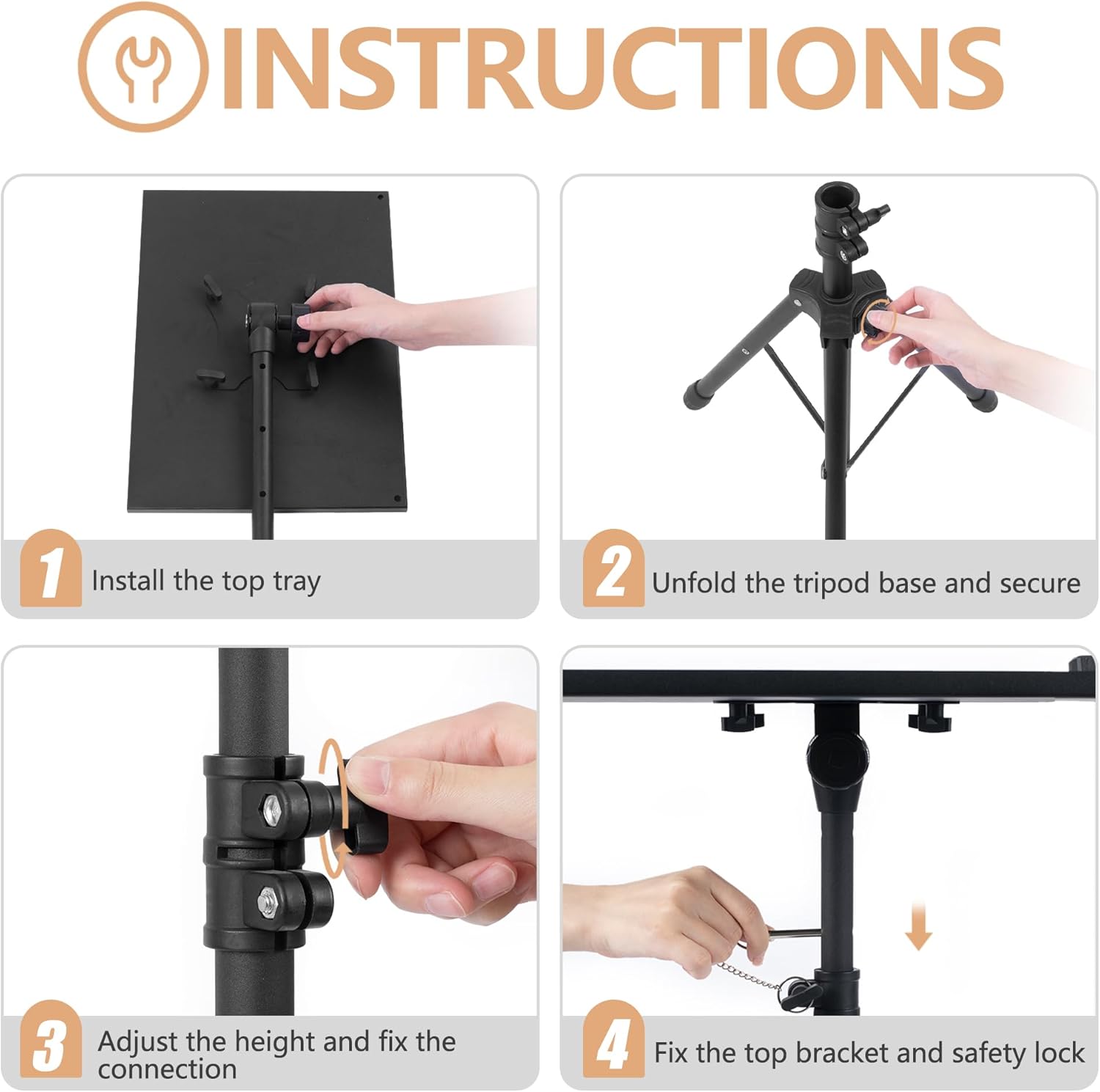 INSTRUCTIONS

1 Install the top tray

2 Unfold the tripod base and secure

3 Adjust the height and fix the connection

4 Fix the top bracket and safety lock