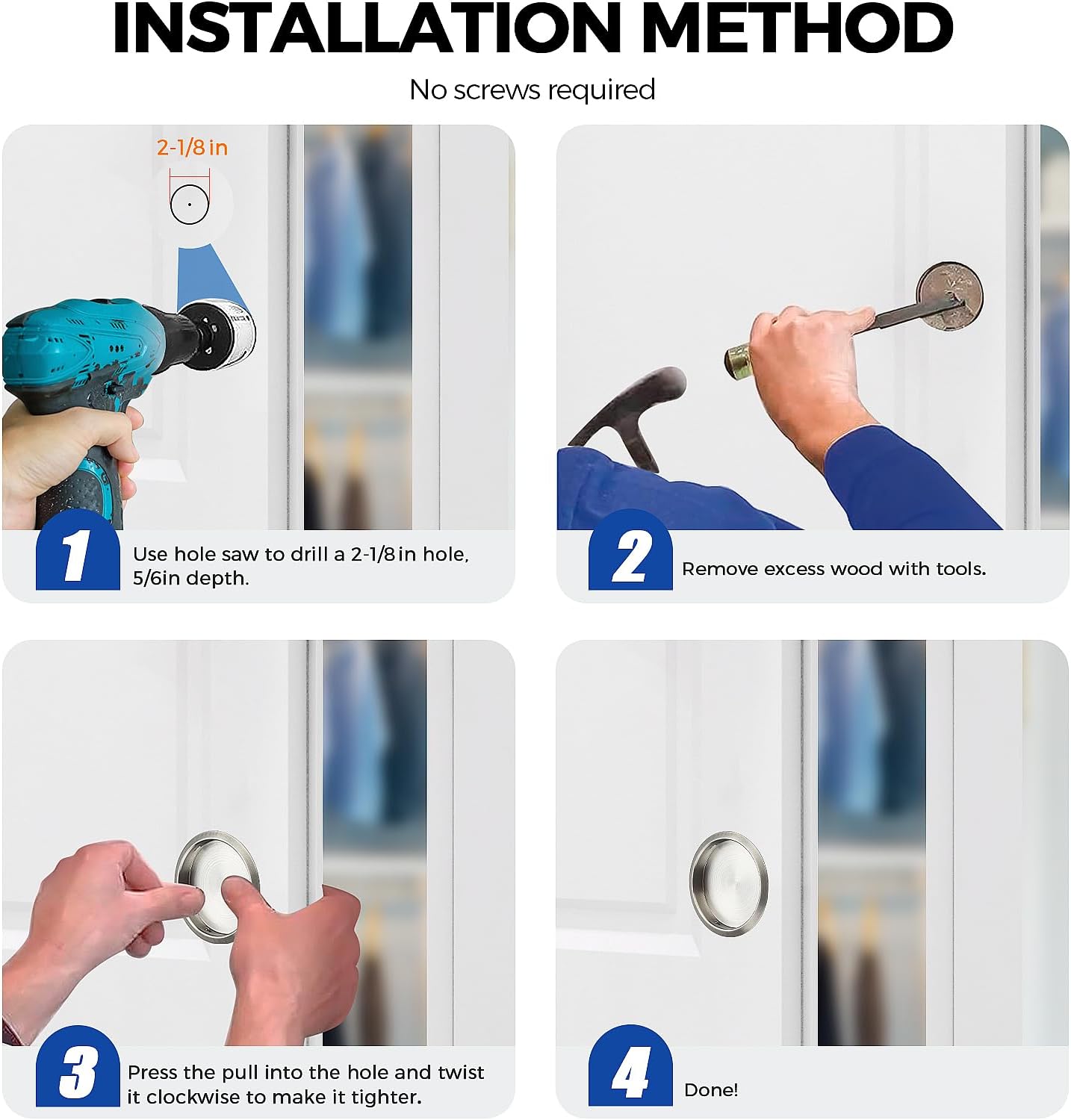 INSTALLATION METHOD

No screws required

2-1/8 in

1 Use hole saw to drill a 2-1/8in hole, 5/6in depth.

2 Remove excess wood with tools.

3 Press the pull into the hole and twist it clockwise to make it tighter.

4 Done!