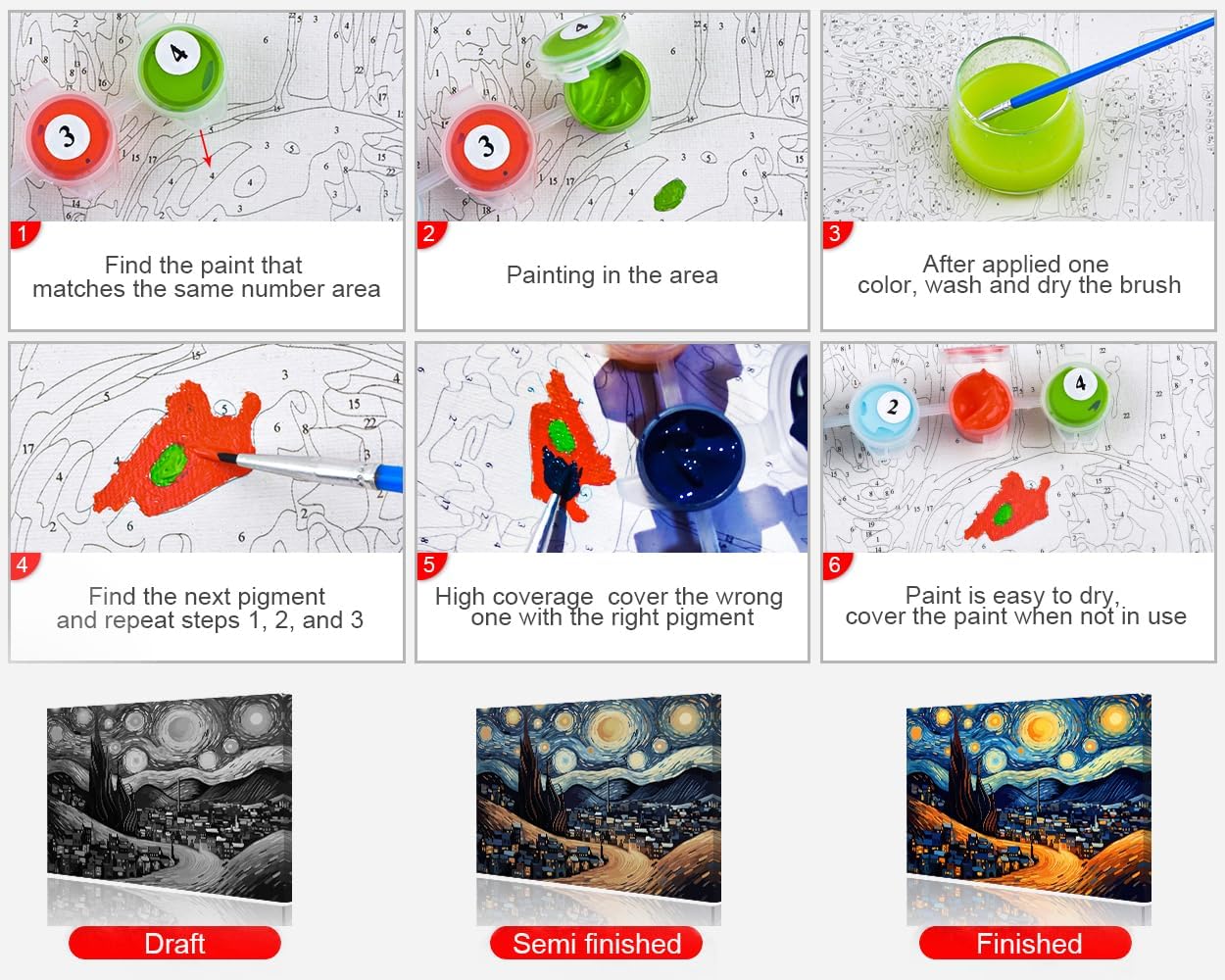 1
Find the paint that matches the same number area

2
Painting in the area

3
After applied one color, wash and dry the brush

4
Find the next pigment and repeat steps 1, 2, and 3

5
High coverage cover the wrong one with the right pigment

6
Paint is easy to dry, cover the paint when not in use

Draft

Semi finished

Finished