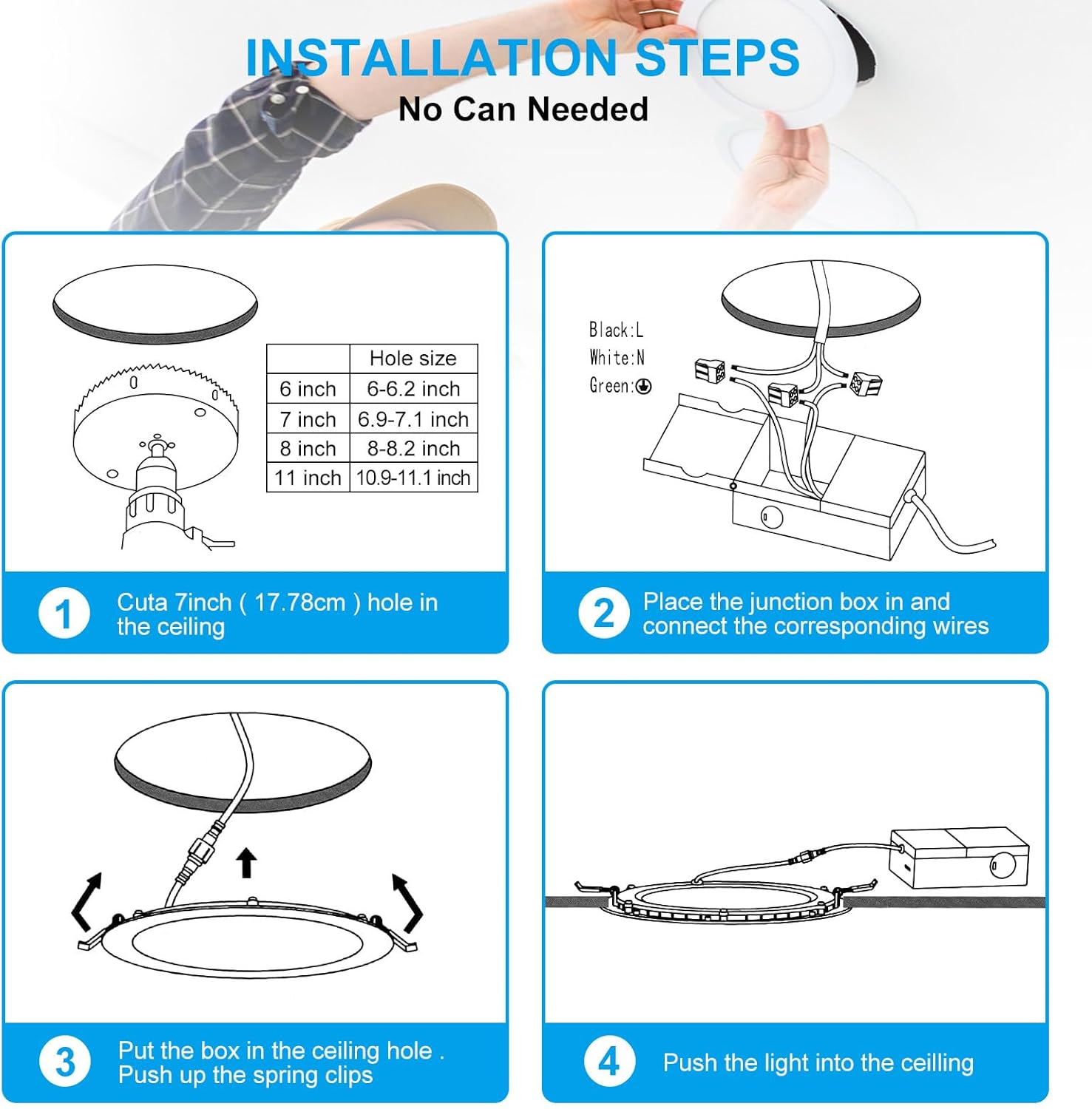 INSTALLATION STEPS
No Can Needed

| | Hole size |
|---|---|
| 6 inch | 6-6.2 inch |
| 7 inch | 6.9-7.1 inch |
| 8 inch | 8-8.2 inch |
| 11 inch | 10.9-11.1 inch |

1 Cuta 7inch ( 17.78cm ) hole in the ceiling

Black:L
White:N
Green:⏚

2 Place the junction box in and connect the corresponding wires

3 Put the box in the ceiling hole . Push up the spring clips

4 Push the light into the ceilling