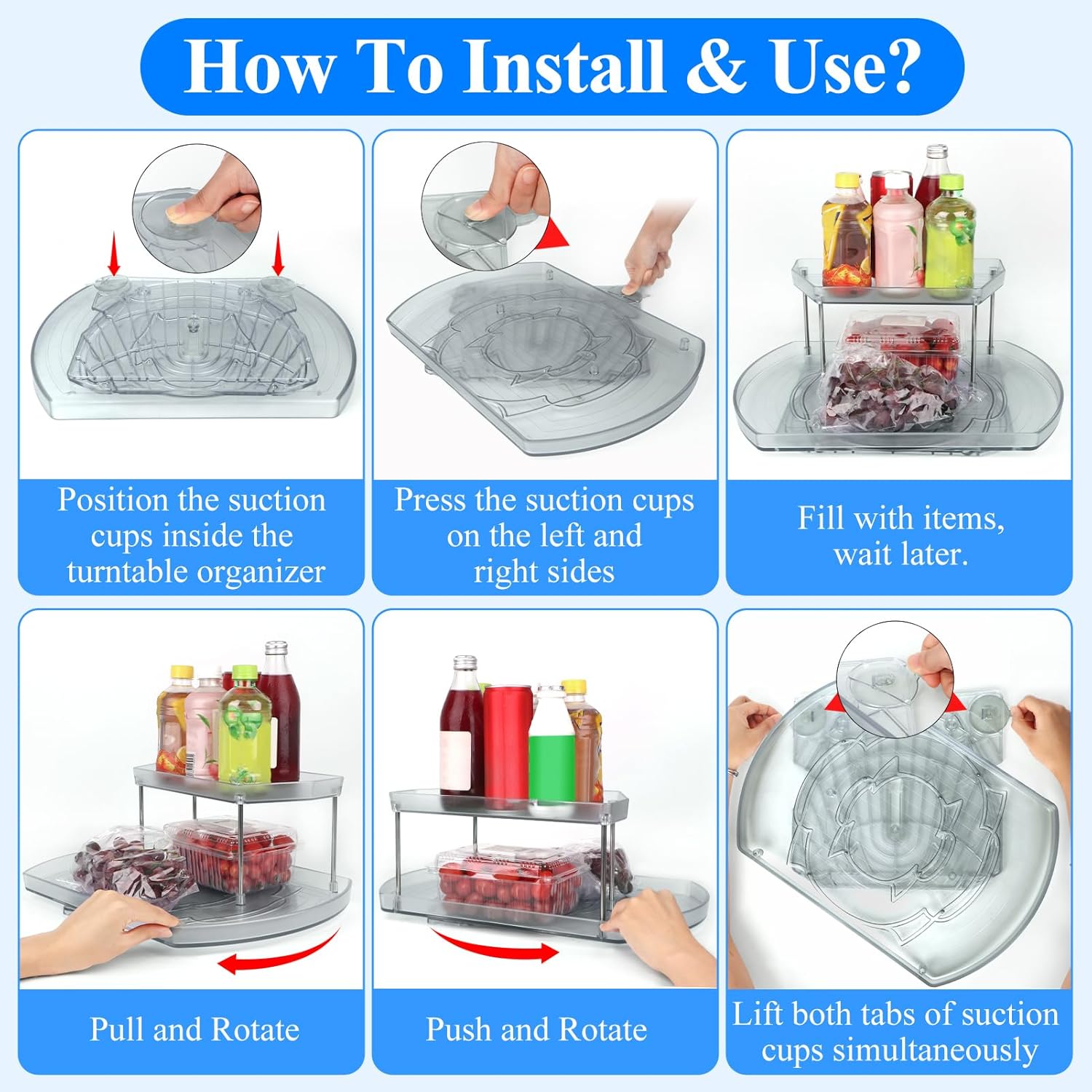 How To Install & Use?

Position the suction cups inside the turntable organizer

Press the suction cups on the left and right sides

Fill with items, wait later.

Pull and Rotate

Push and Rotate

Lift both tabs of suction cups simultaneously