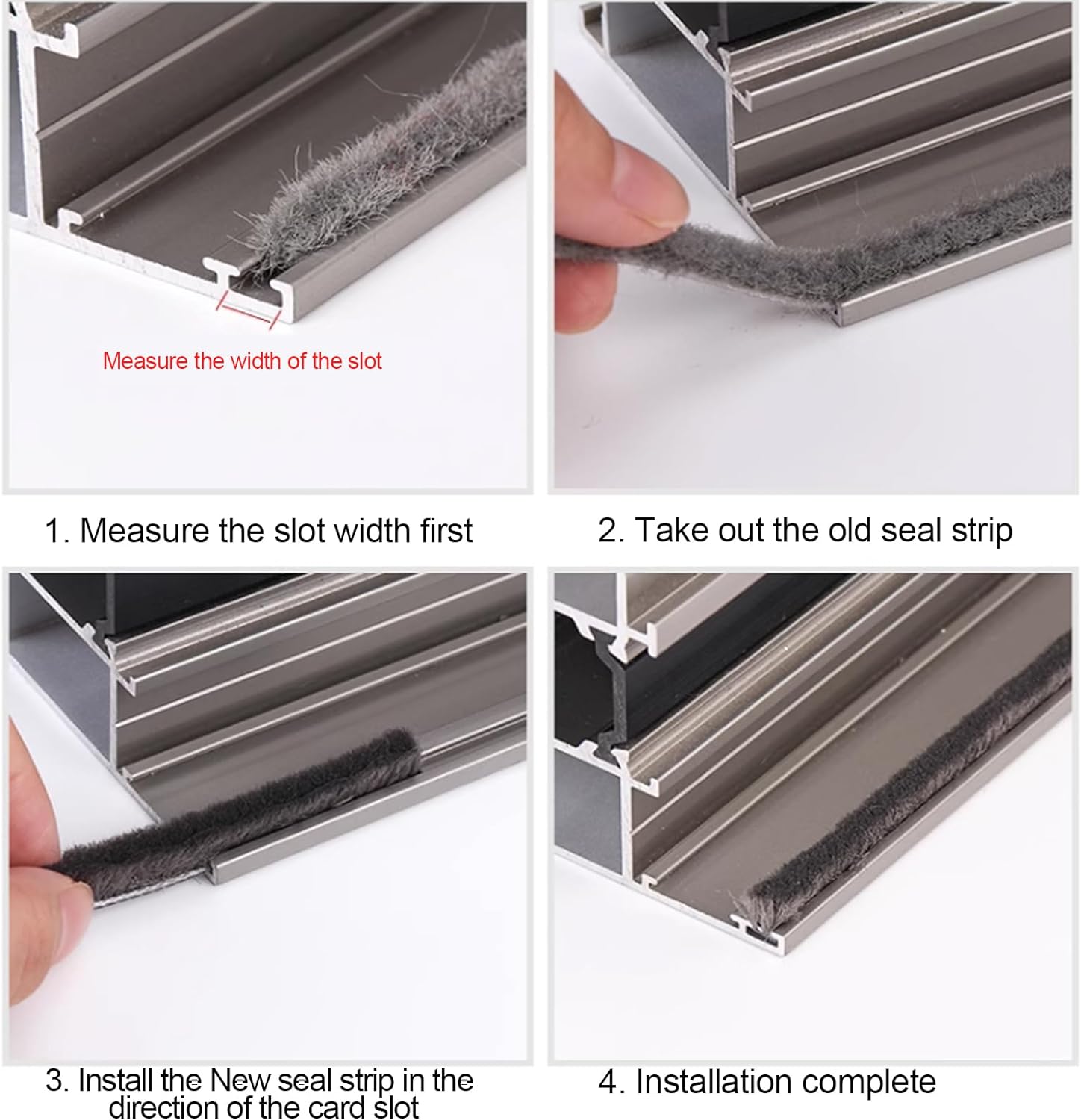 Measure the width of the slot

1. Measure the slot width first

2. Take out the old seal strip

3. Install the New seal strip in the direction of the card slot

4. Installation complete