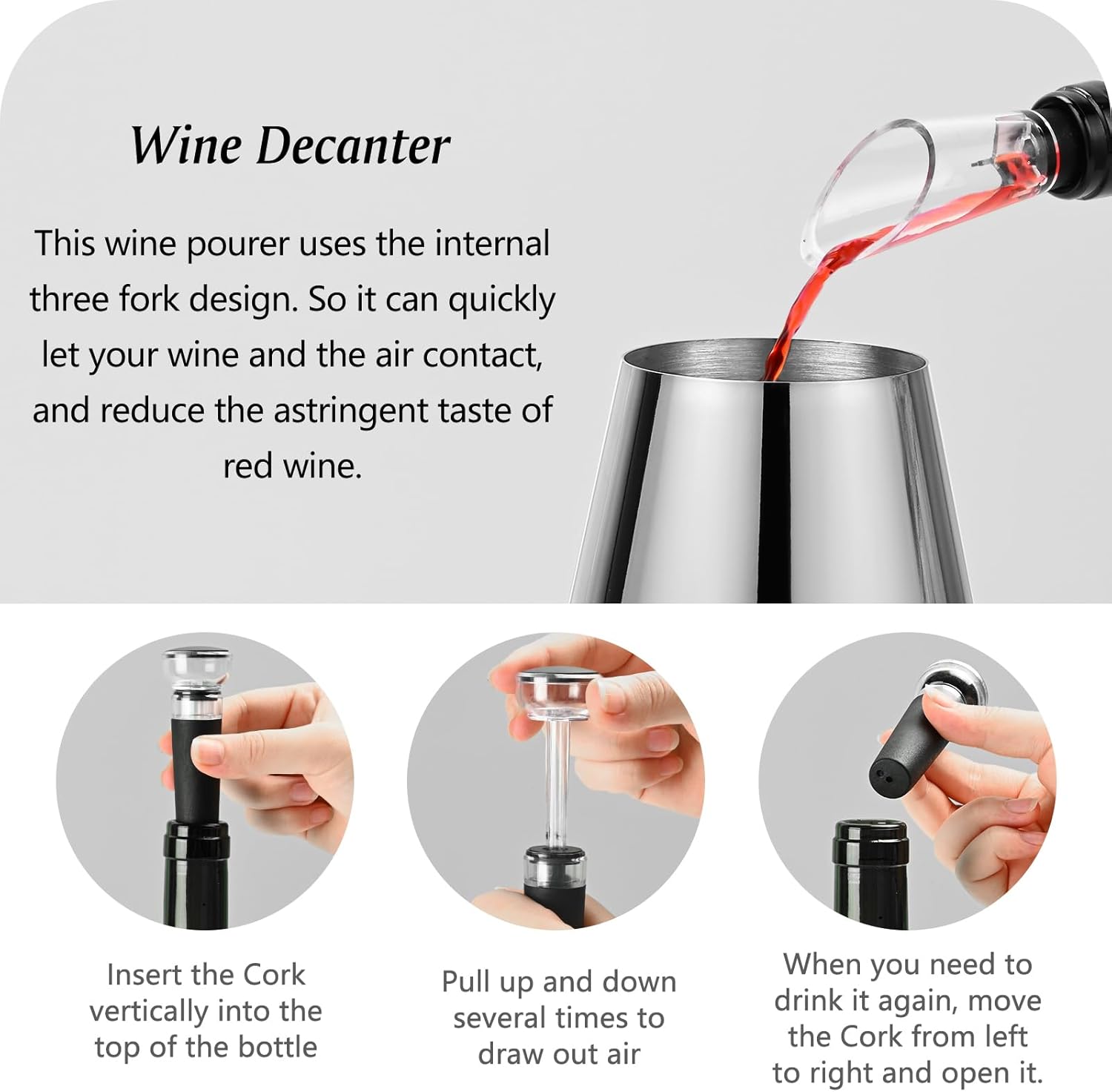 Wine Decanter

This wine pourer uses the internal three fork design. So it can quickly let your wine and the air contact, and reduce the astringent taste of red wine.

Insert the Cork vertically into the top of the bottle

Pull up and down several times to draw out air

When you need to drink it again, move the Cork from left to right and open it.