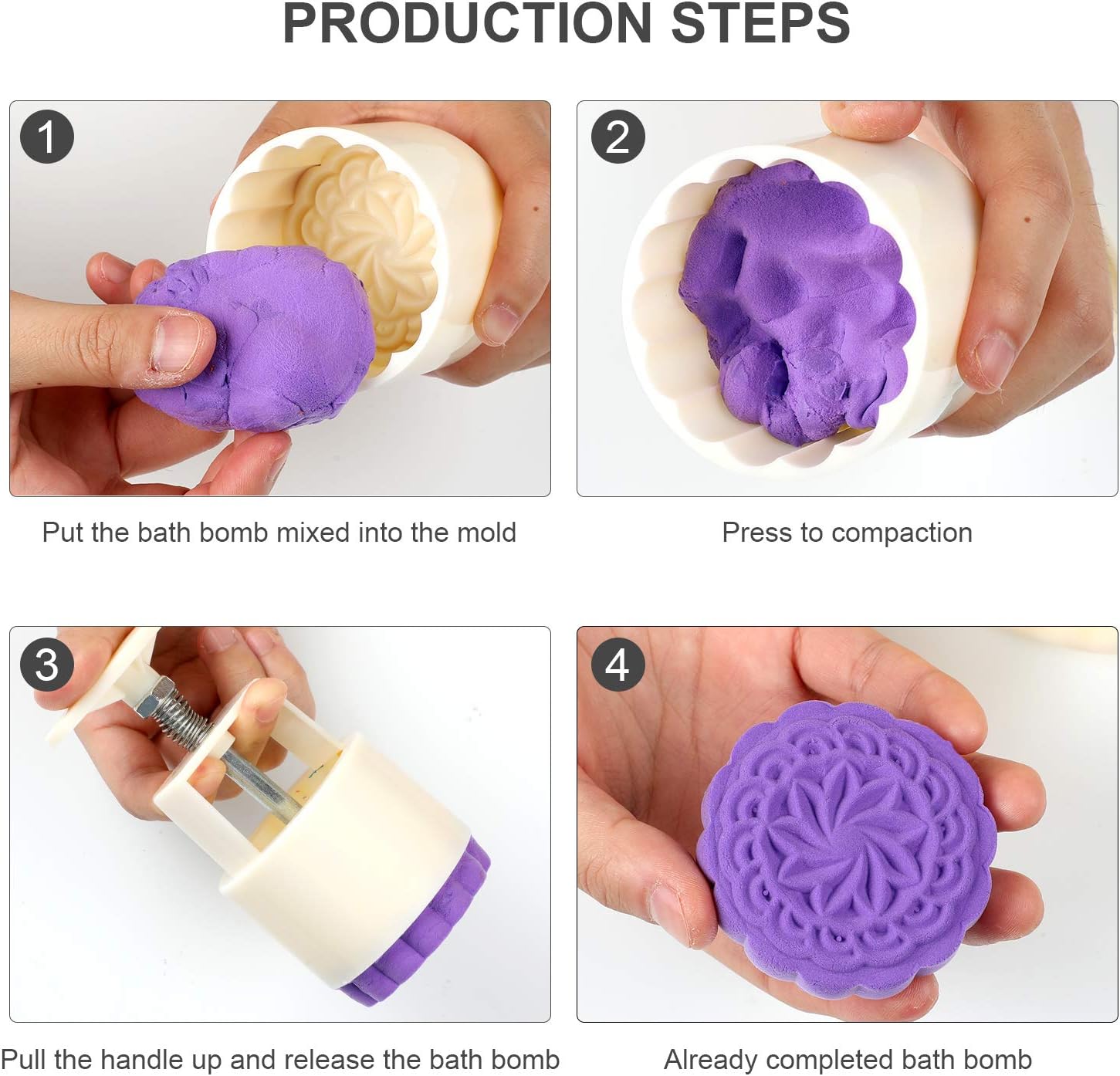 PRODUCTION STEPS

1

Put the bath bomb mixed into the mold

2

Press to compaction

3

Pull the handle up and release the bath bomb

4

Already completed bath bomb