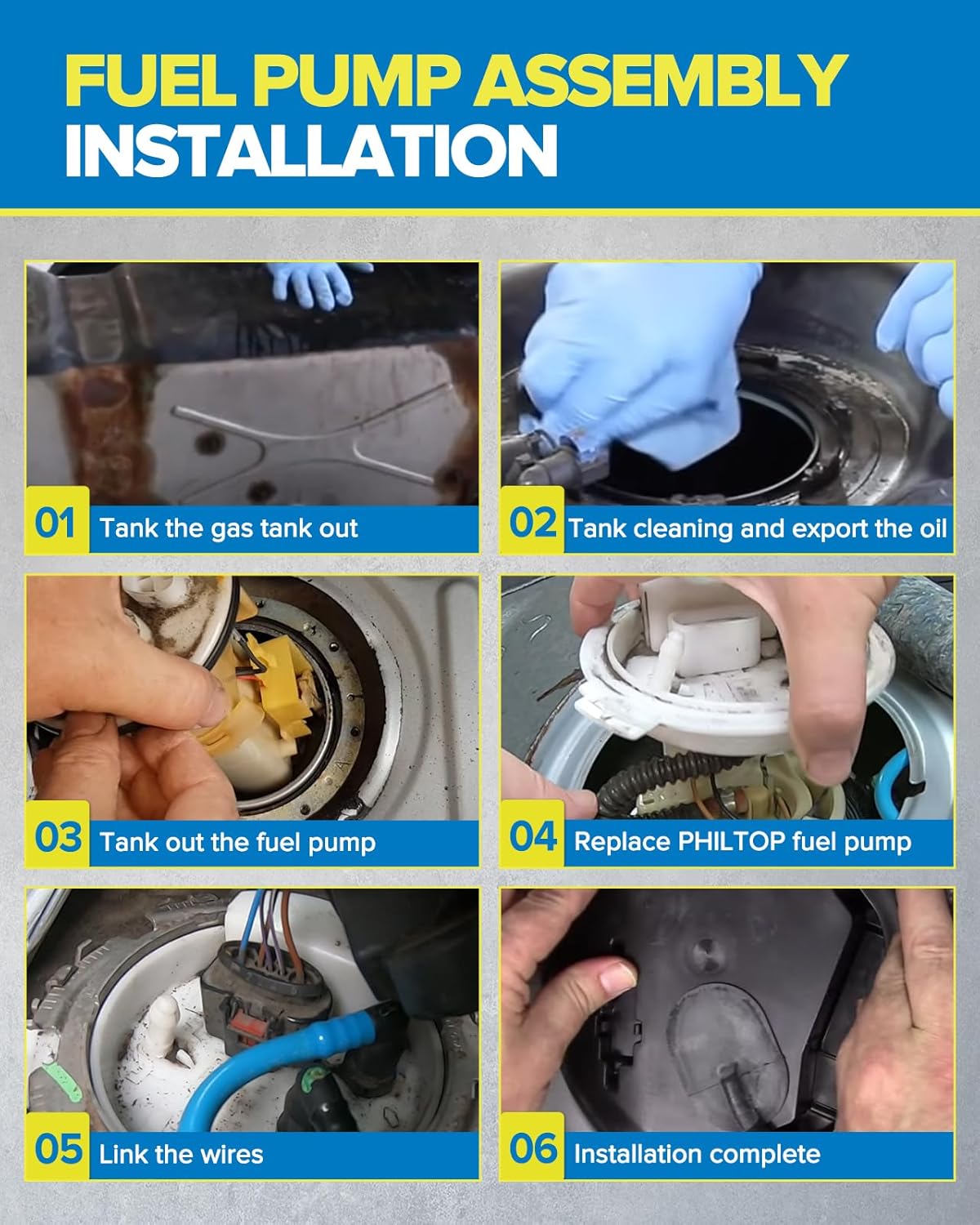 FUEL PUMP ASSEMBLY INSTALLATION

01 Tank the gas tank out

02 Tank cleaning and export the oil

03 Tank out the fuel pump

04 Replace PHILTOP fuel pump

05 Link the wires

06 Installation complete