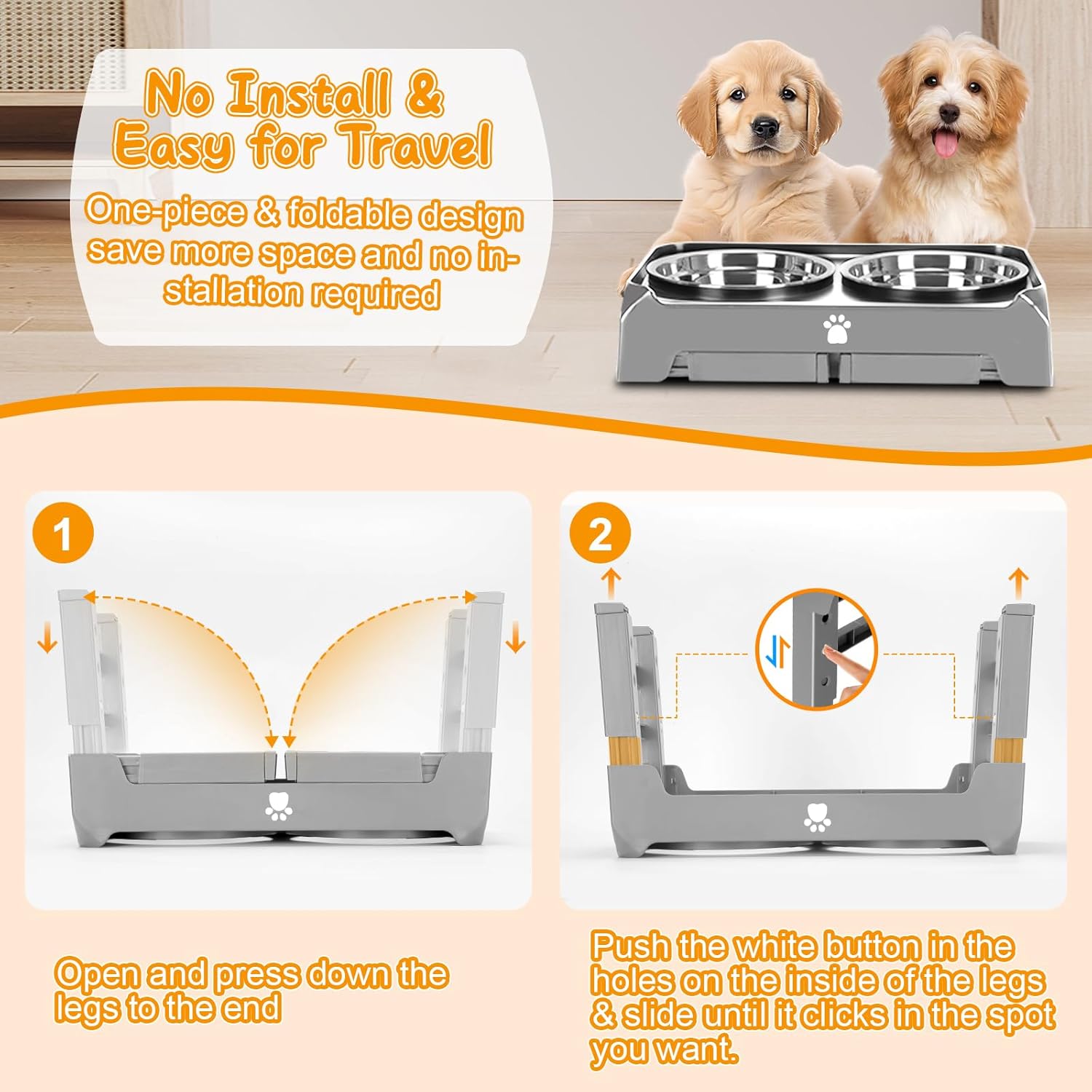 No Install & Easy for Travel

One-piece & foldable design save more space and no installation required

1

Open and press down the legs to the end

2

Push the white button in the holes on the inside of the legs & slide until it clicks in the spot you want.