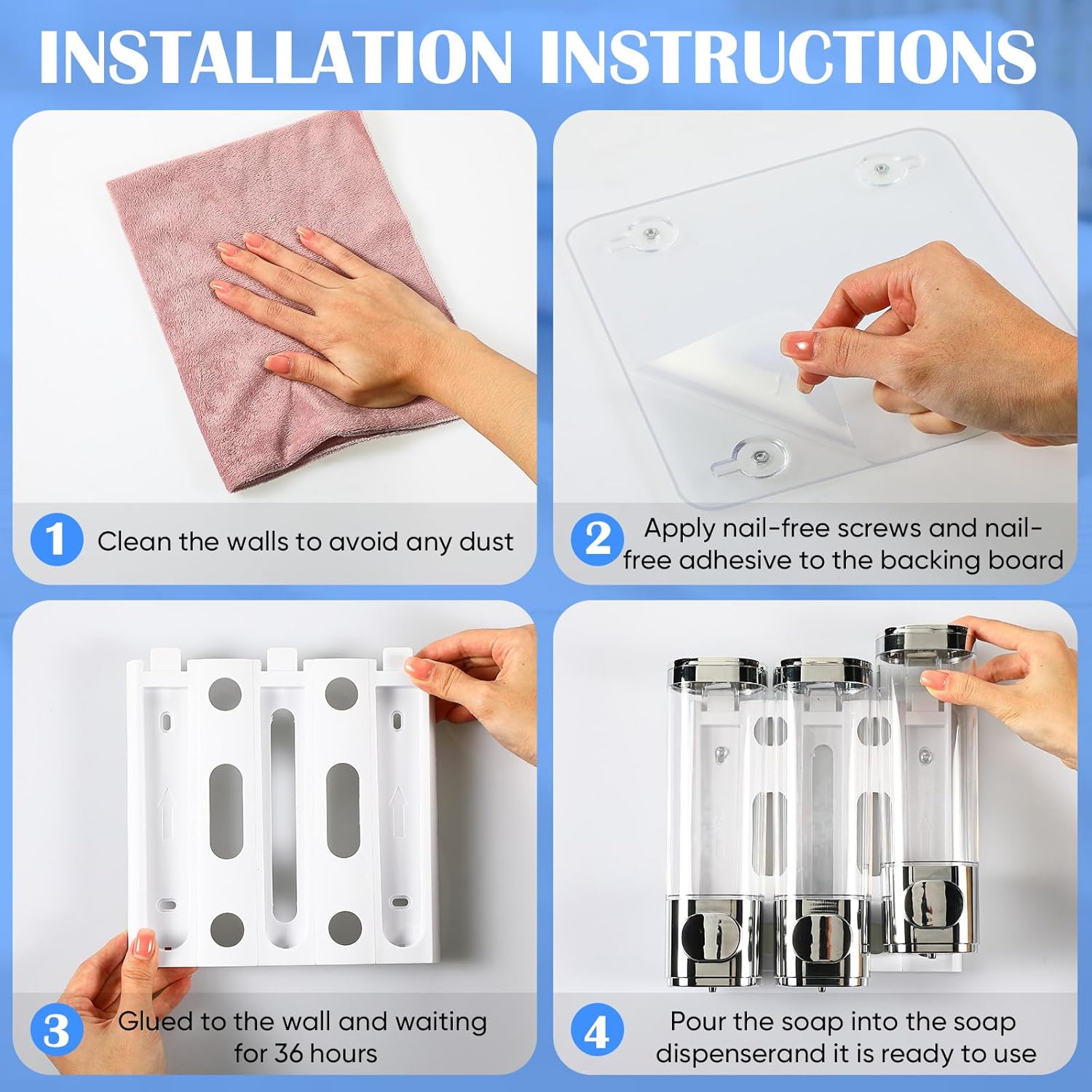 INSTALLATION INSTRUCTIONS

1 Clean the walls to avoid any dust

2 Apply nail-free screws and nail-free adhesive to the backing board

3 Glued to the wall and waiting for 36 hours

4 Pour the soap into the soap dispenserand it is ready to use