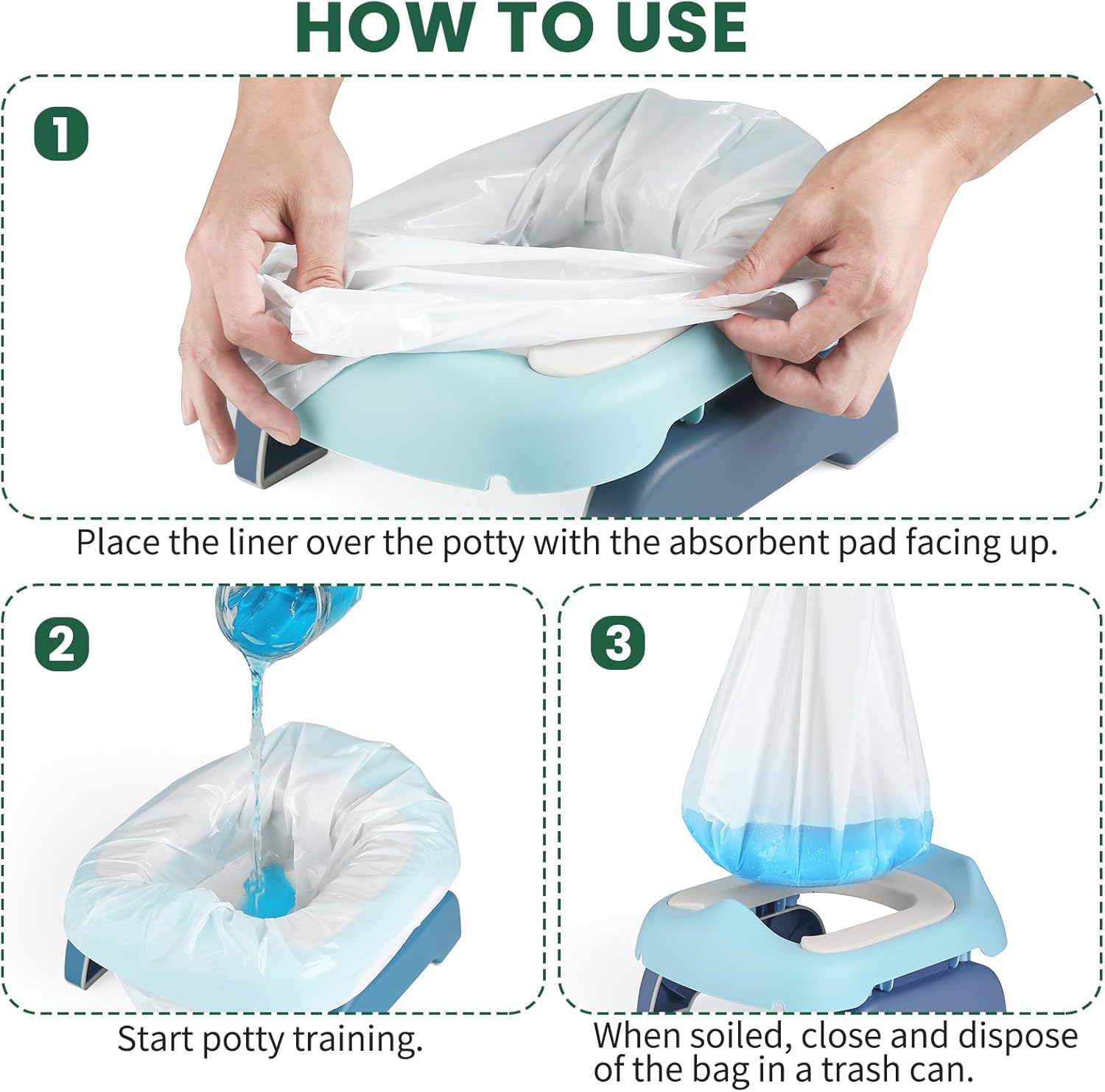 HOW TO USE

1

Place the liner over the potty with the absorbent pad facing up.

2

Start potty training.

3

When soiled, close and dispose of the bag in a trash can.