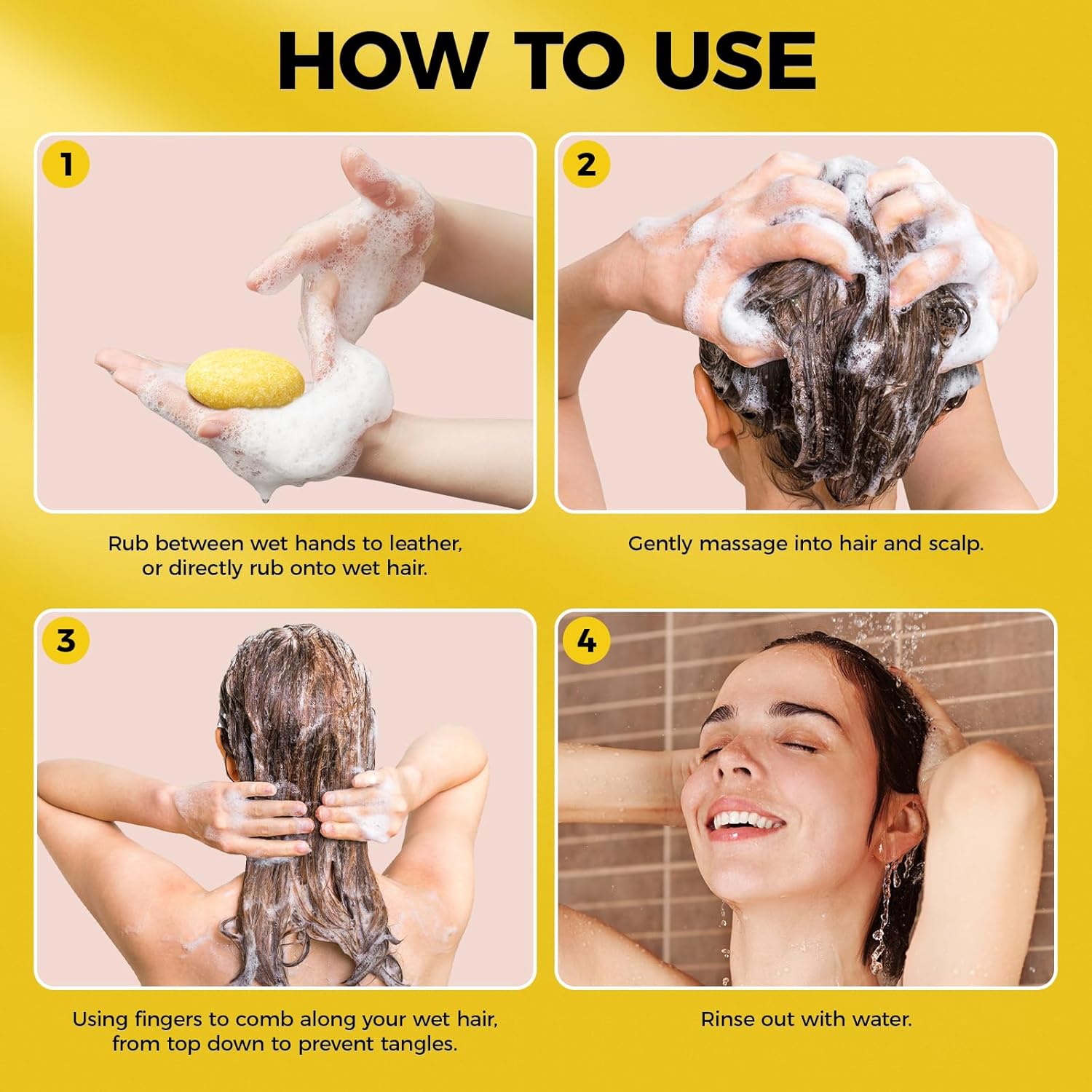 HOW TO USE

1

Rub between wet hands to leather, or directly rub onto wet hair.

2

Gently massage into hair and scalp.

3

Using fingers to comb along your wet hair, from top down to prevent tangles.

4

Rinse out with water.