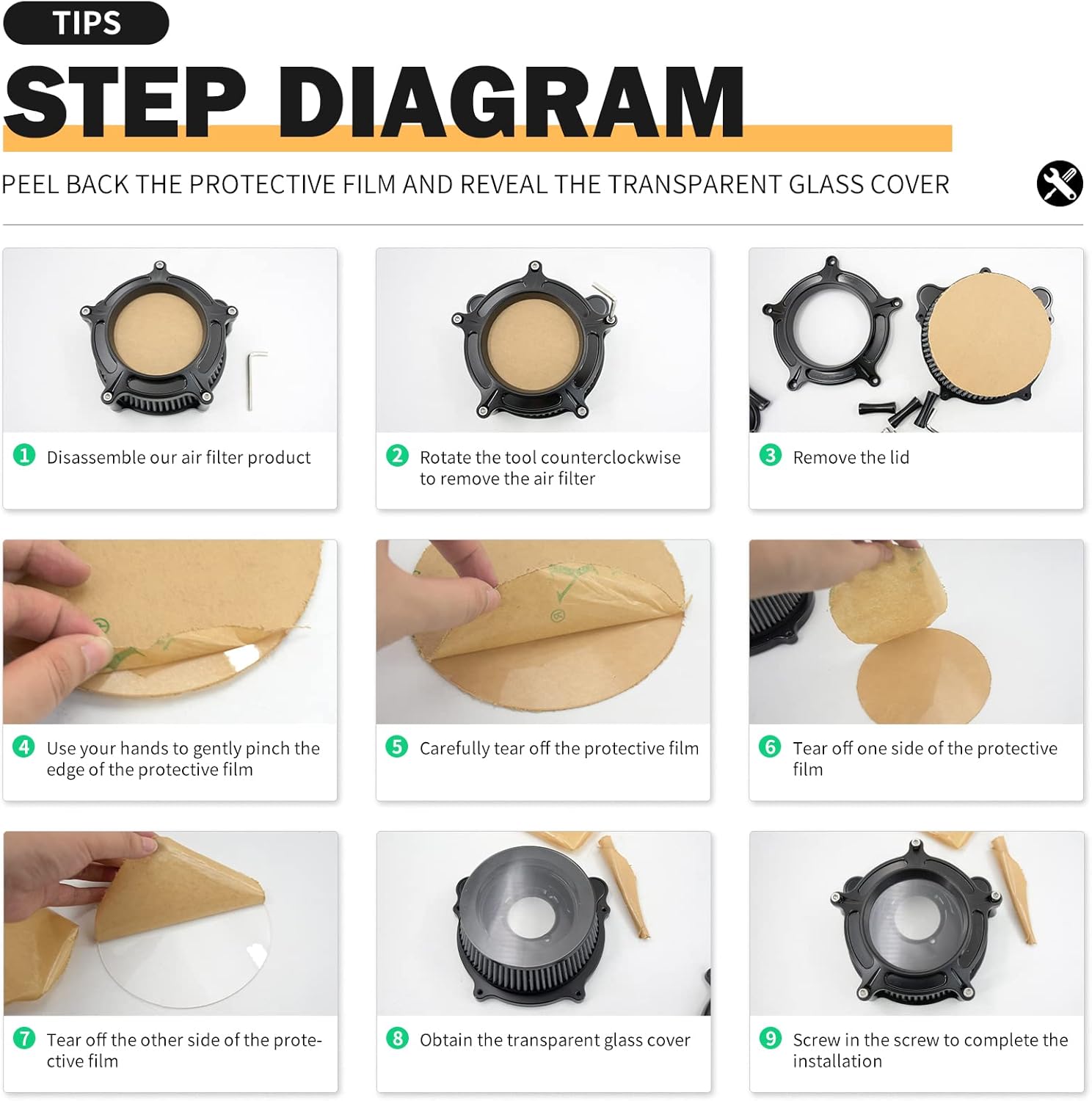 TIPS

STEP DIAGRAM

PEEL BACK THE PROTECTIVE FILM AND REVEAL THE TRANSPARENT GLASS COVER

1 Disassemble our air filter product

2 Rotate the tool counterclockwise to remove the air filter

3 Remove the lid

4 Use your hands to gently pinch the edge of the protective film

5 Carefully tear off the protective film

6 Tear off one side of the protective film

7 Tear off the other side of the protective film

8 Obtain the transparent glass cover

9 Screw in the screw to complete the installation