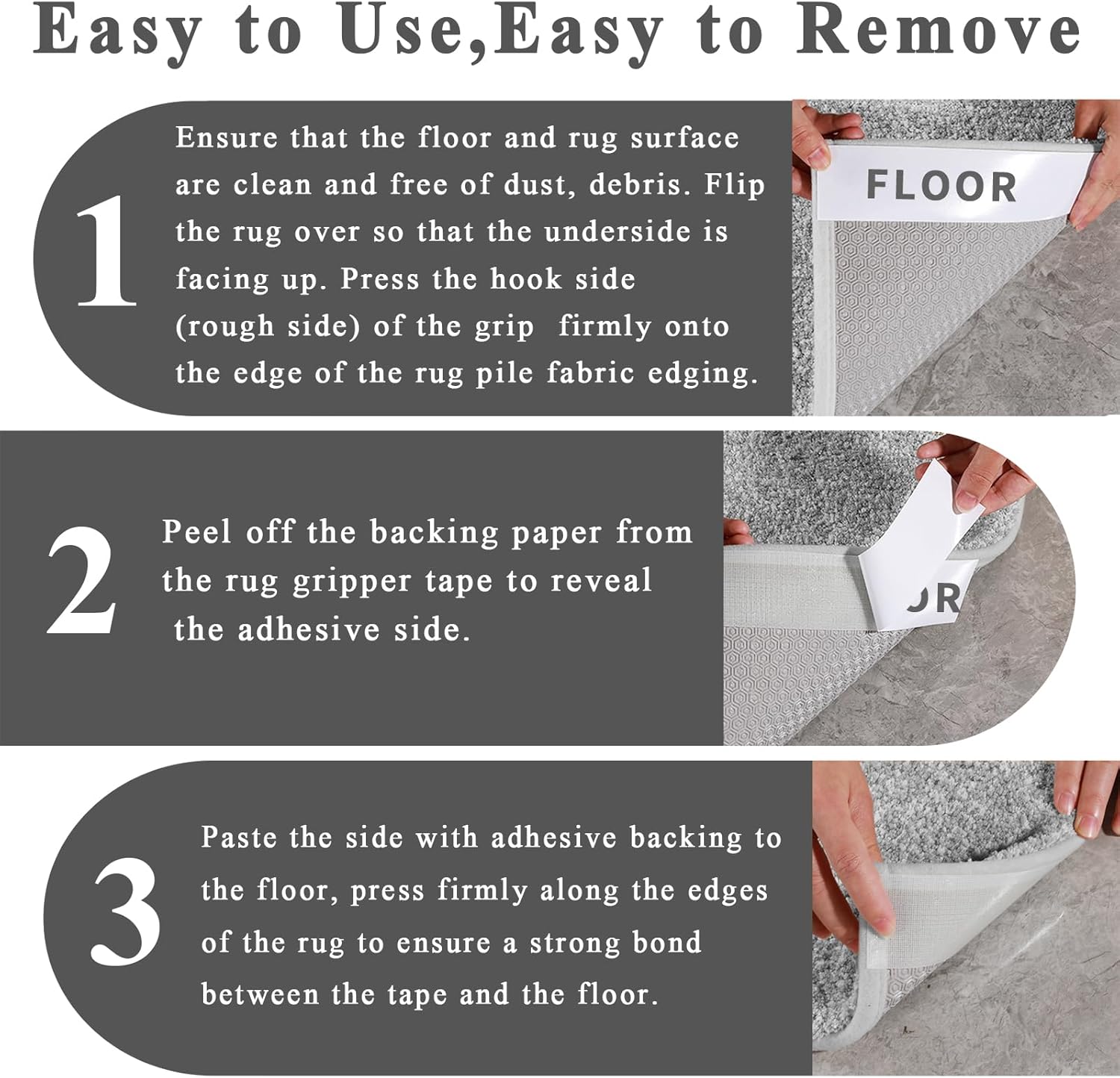 Easy to Use,Easy to Remove

1

Ensure that the floor and rug surface are clean and free of dust, debris. Flip the rug over so that the underside is facing up. Press the hook side (rough side) of the grip firmly onto the edge of the rug pile fabric edging.

FLOOR

2

Peel off the backing paper from the rug gripper tape to reveal the adhesive side.

OR

3

Paste the side with adhesive backing to the floor, press firmly along the edges of the rug to ensure a strong bond between the tape and the floor.