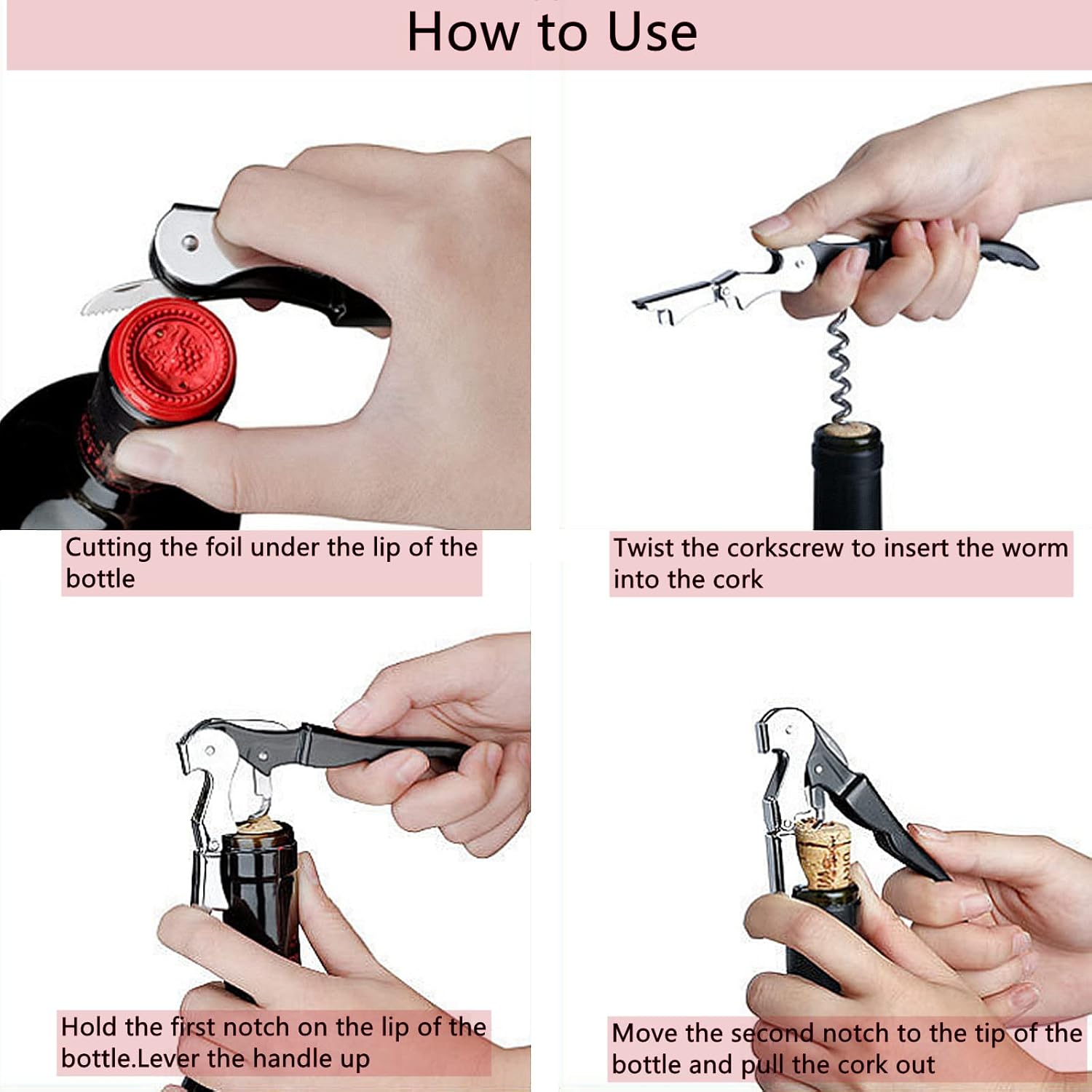 How to Use

Cutting the foil under the lip of the bottle

Twist the corkscrew to insert the worm into the cork

Hold the first notch on the lip of the bottle.Lever the handle up

Move the second notch to the tip of the bottle and pull the cork out