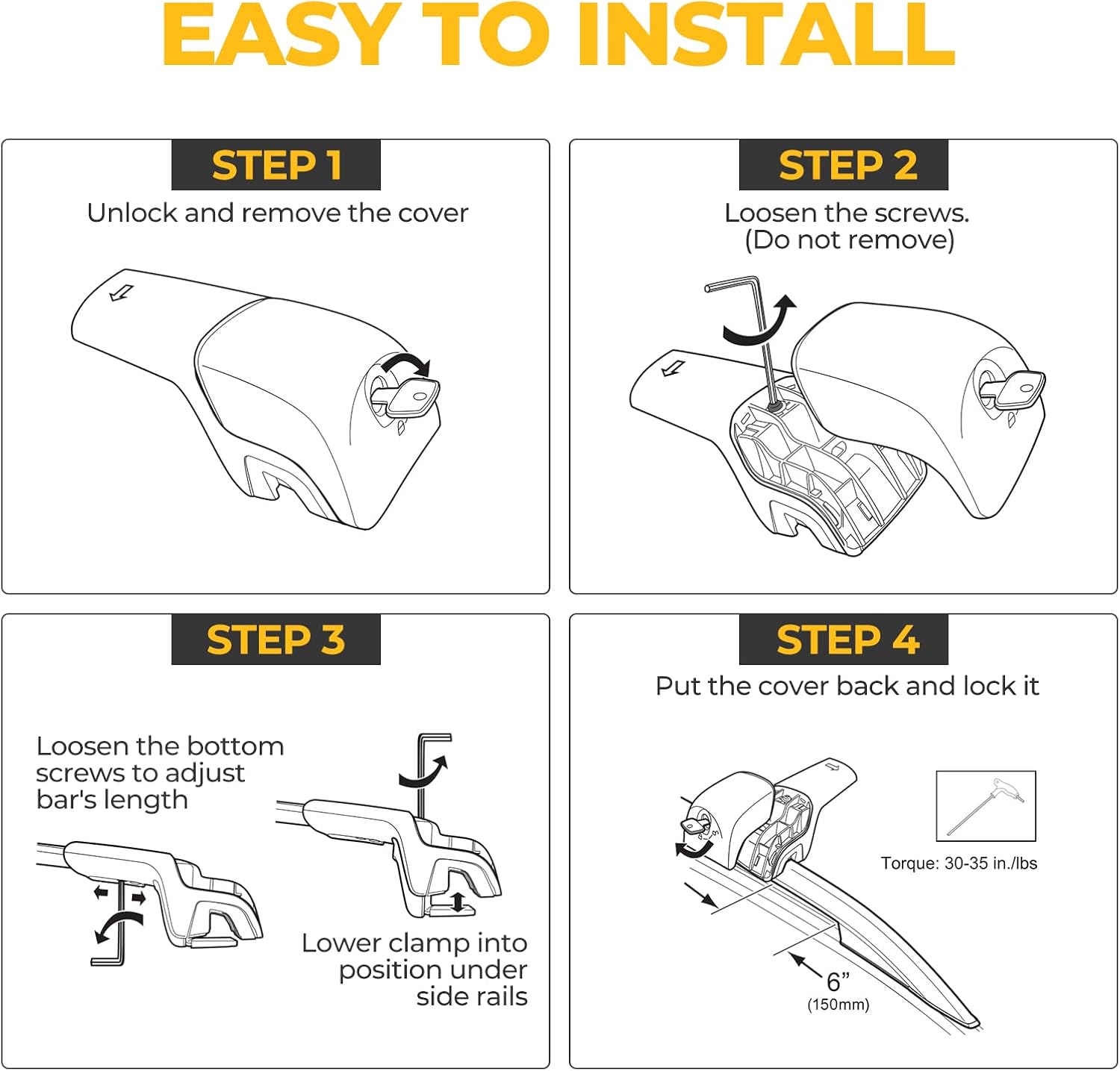 EASY TO INSTALL

STEP 1

Unlock and remove the cover

STEP 2

Loosen the screws. (Do not remove)

STEP 3

Loosen the bottom screws to adjust bar's length

Lower clamp into position under side rails

STEP 4

Put the cover back and lock it

Torque: 30-35 in./lbs

6”
(150mm)