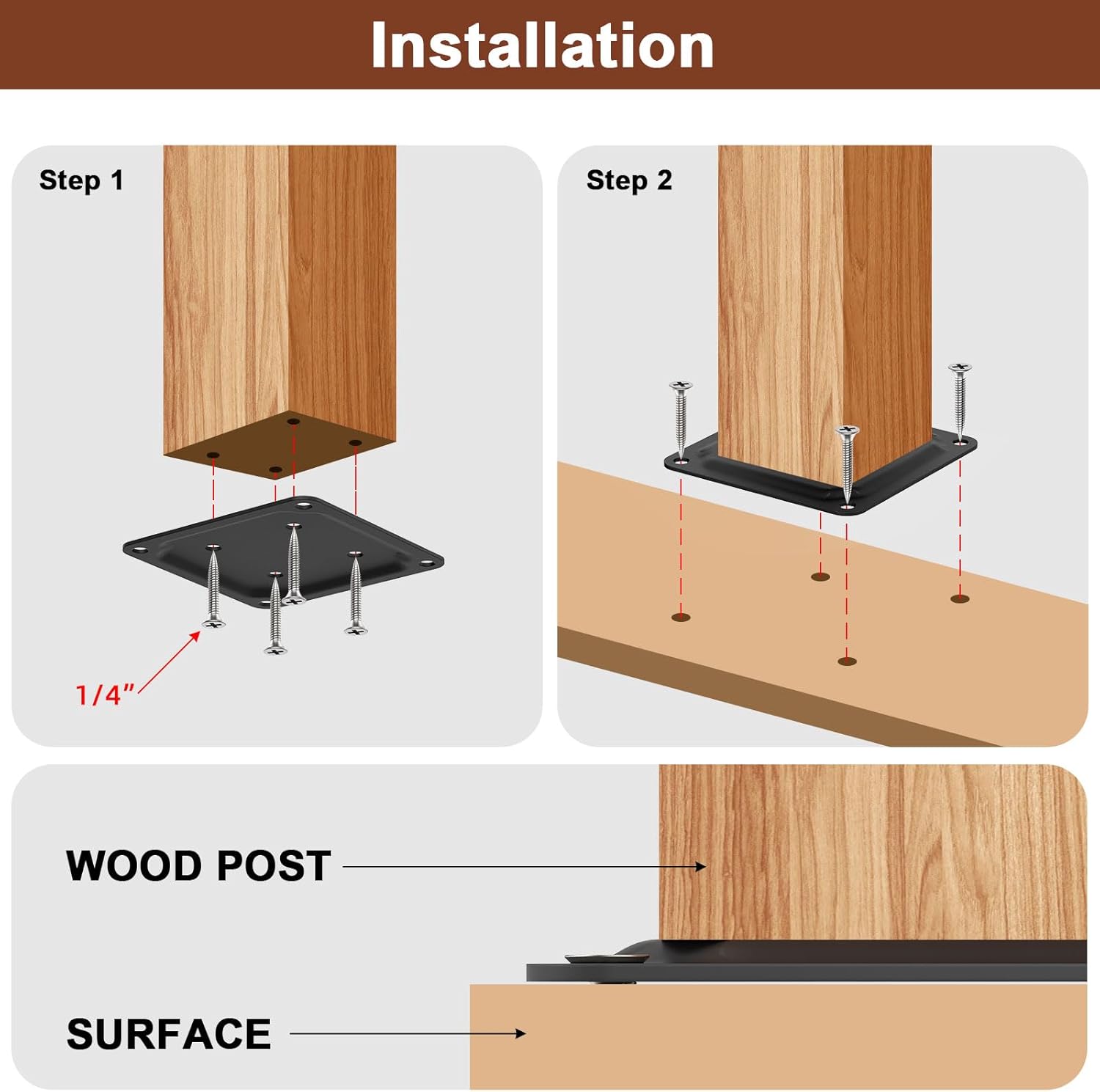 Installation

Step 1

1/4"

Step 2

WOOD POST

SURFACE