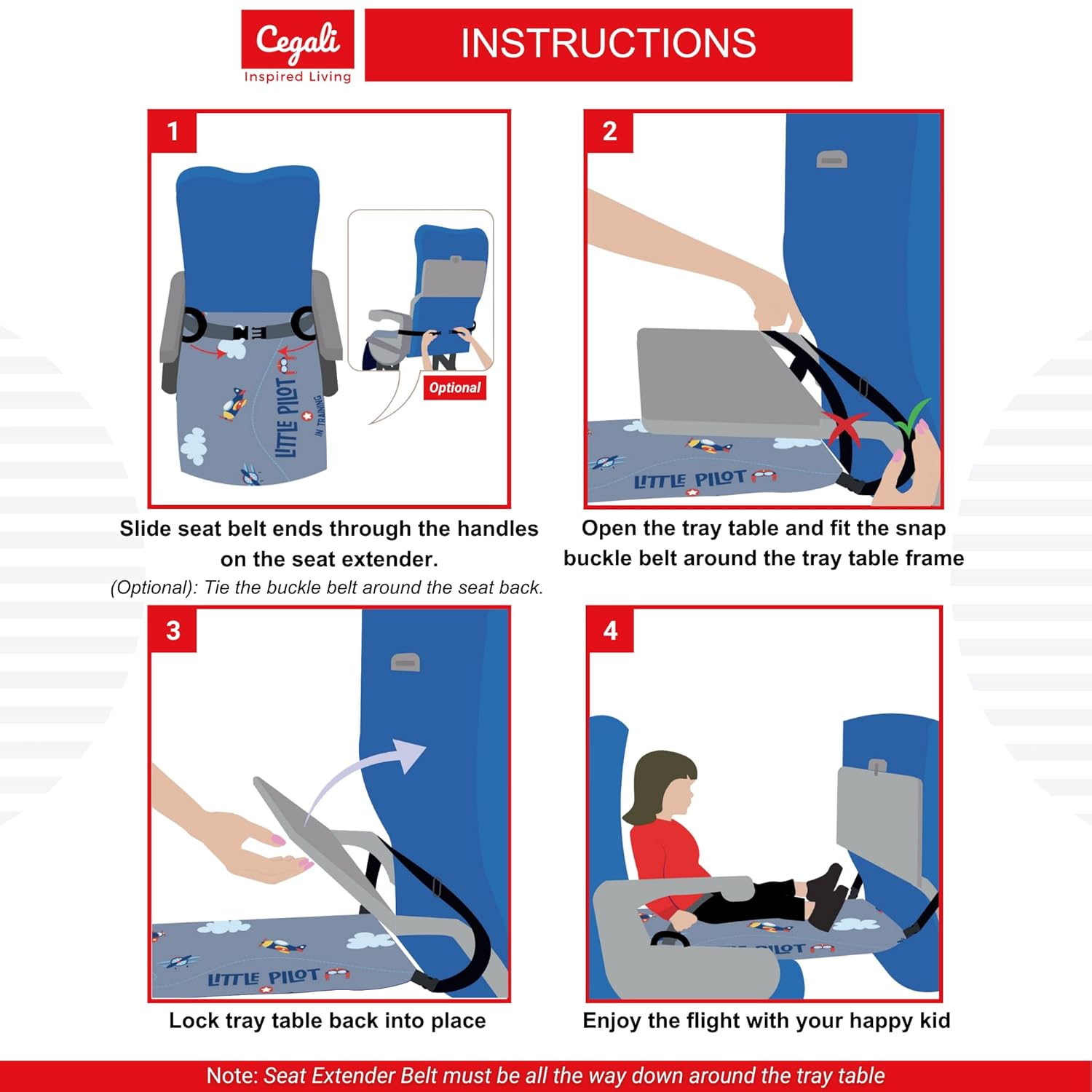 Cegali
Inspired Living

INSTRUCTIONS

1

LITTLE PILOT
IN TRAINING

Optional

Slide seat belt ends through the handles on the seat extender.
(Optional): Tie the buckle belt around the seat back.

2

LITTLE PILOT

Open the tray table and fit the snap buckle belt around the tray table frame

3

LITTLE PILOT

Lock tray table back into place

4

Enjoy the flight with your happy kid

Note: Seat Extender Belt must be all the way down around the tray table