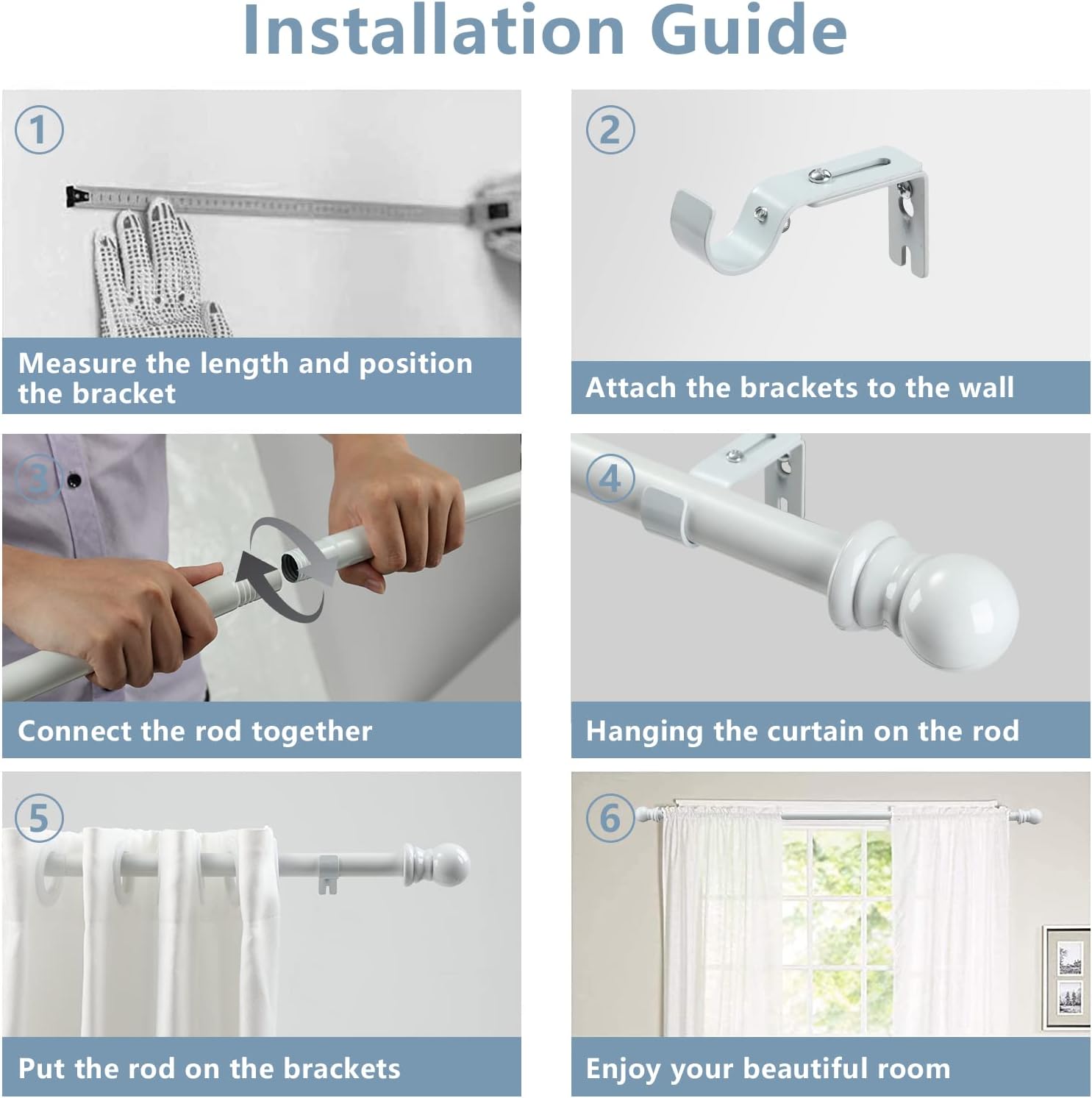 Installation Guide

1

Measure the length and position the bracket

2

Attach the brackets to the wall

3

Connect the rod together

4

Hanging the curtain on the rod

5

Put the rod on the brackets

6

Enjoy your beautiful room