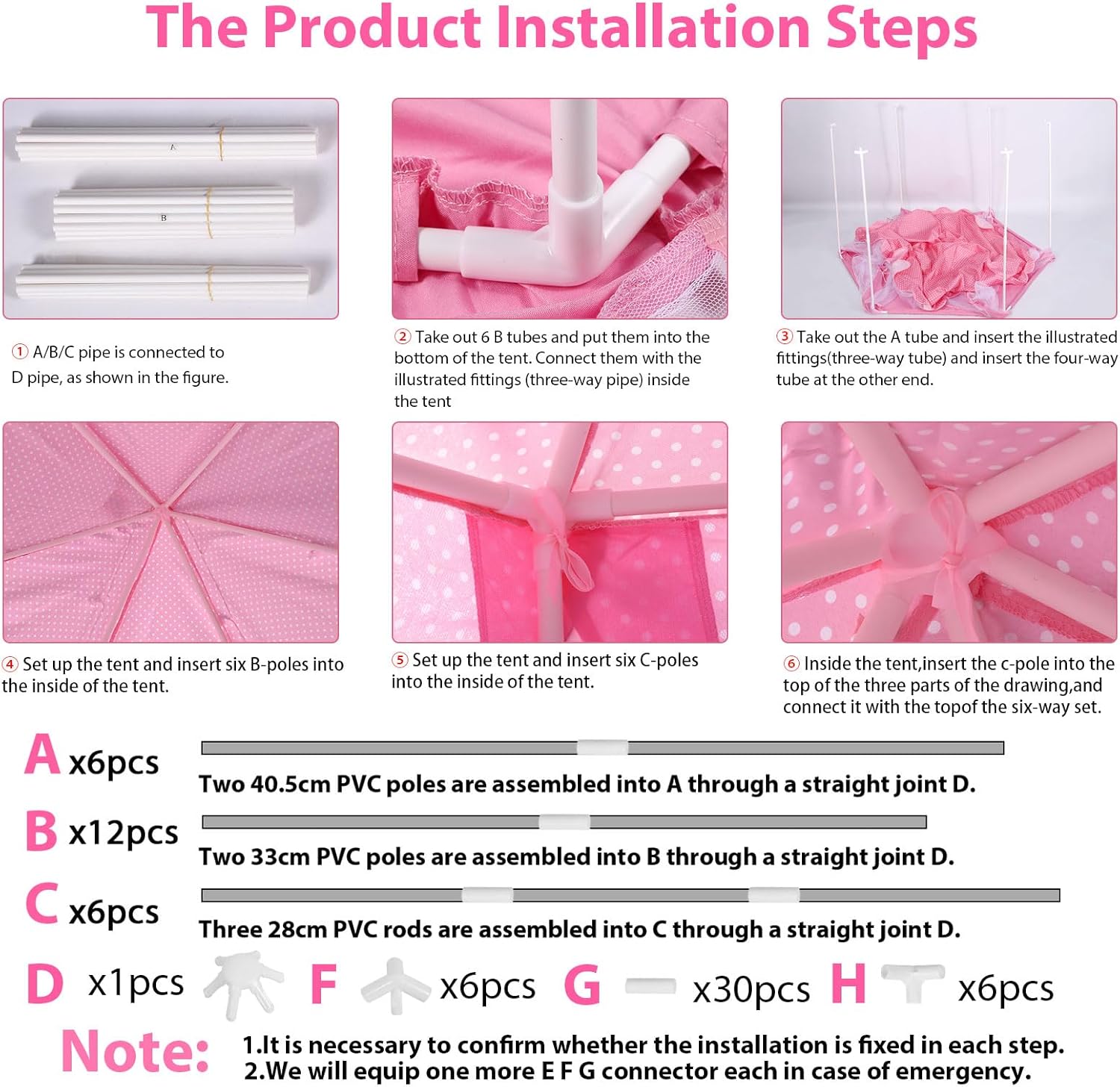 The Product Installation Steps

A

B

① A/B/C pipe is connected to D pipe, as shown in the figure.

② Take out 6 B tubes and put them into the bottom of the tent. Connect them with the illustrated fittings (three-way pipe) inside the tent

③ Take out the A tube and insert the illustrated fittings(three-way tube) and insert the four-way tube at the other end.

④ Set up the tent and insert six B-poles into the inside of the tent.

⑤ Set up the tent and insert six C-poles into the inside of the tent.

⑥ Inside the tent,insert the c-pole into the top of the three parts of the drawing,and connect it with the topof the six-way set.

A x6pcs
Two 40.5cm PVC poles are assembled into A through a straight joint D.

B x12pcs
Two 33cm PVC poles are assembled into B through a straight joint D.

C x6pcs
Three 28cm PVC rods are assembled into C through a straight joint D.

D x1pcs F x6pcs G x30pcs H x6pcs

Note: 1.It is necessary to confirm whether the installation is fixed in each step.
2.We will equip one more E F G connector each in case of emergency.