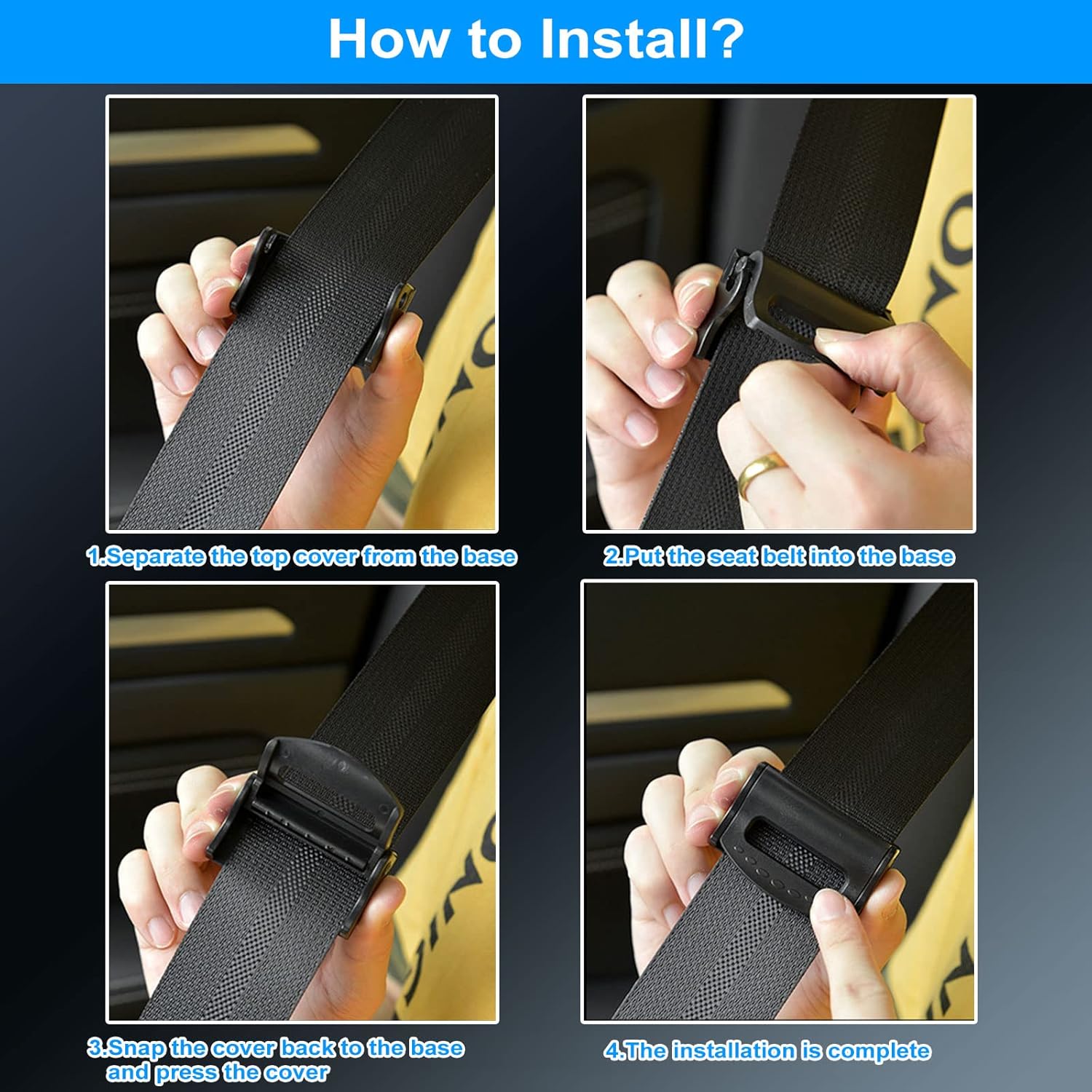 How to Install?

1.Separate the top cover from the base

2.Put the seat belt into the base

3.Snap the cover back to the base and press the cover

4.The installation is complete