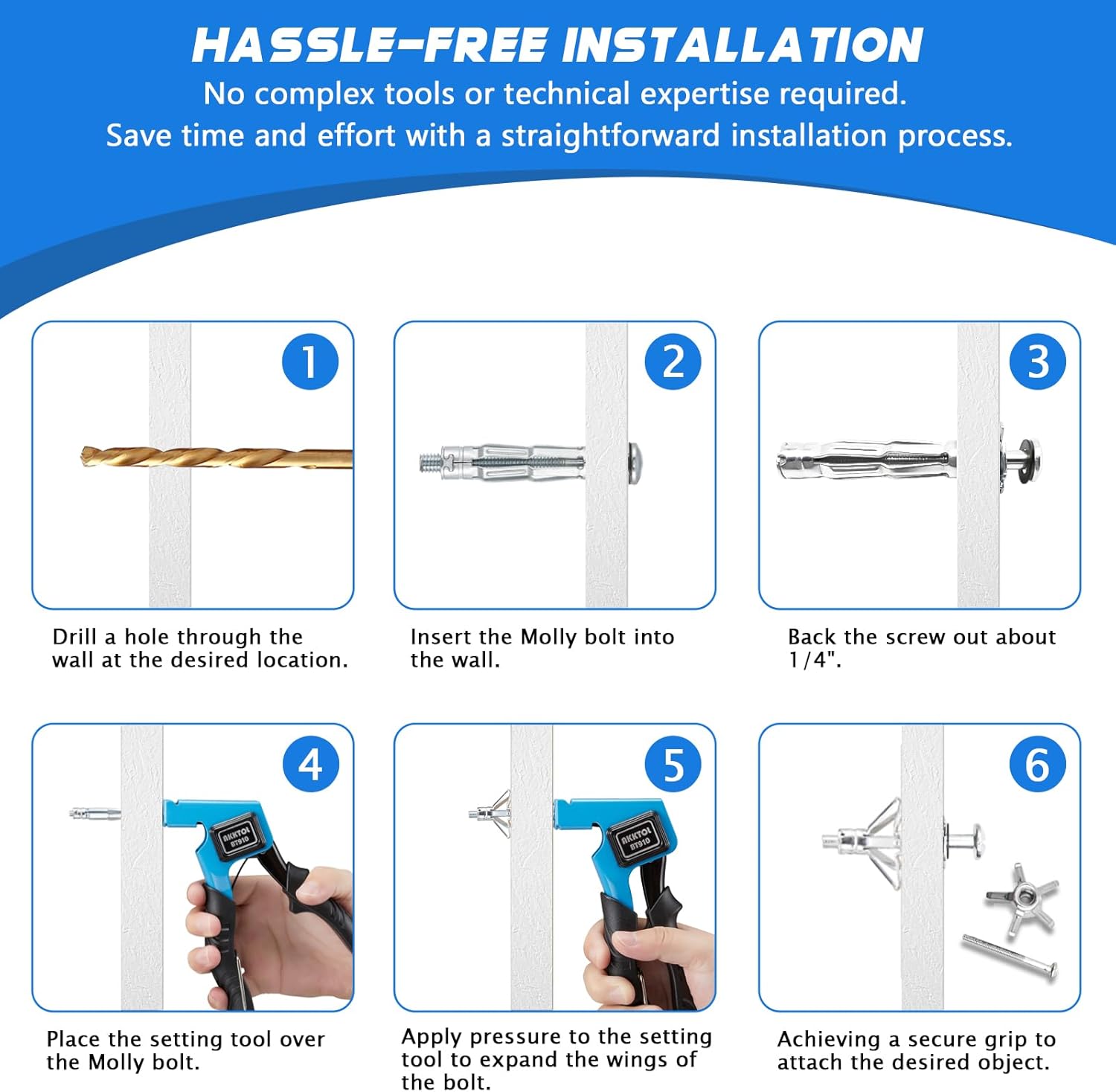 HASSLE-FREE INSTALLATION

No complex tools or technical expertise required.
Save time and effort with a straightforward installation process.

1

Drill a hole through the wall at the desired location.

2

Insert the Molly bolt into the wall.

3

Back the screw out about 1/4".

4

AKKTOL BT910

Place the setting tool over the Molly bolt.

5

AKKTOL BT910

Apply pressure to the setting tool to expand the wings of the bolt.

6

Achieving a secure grip to attach the desired object.