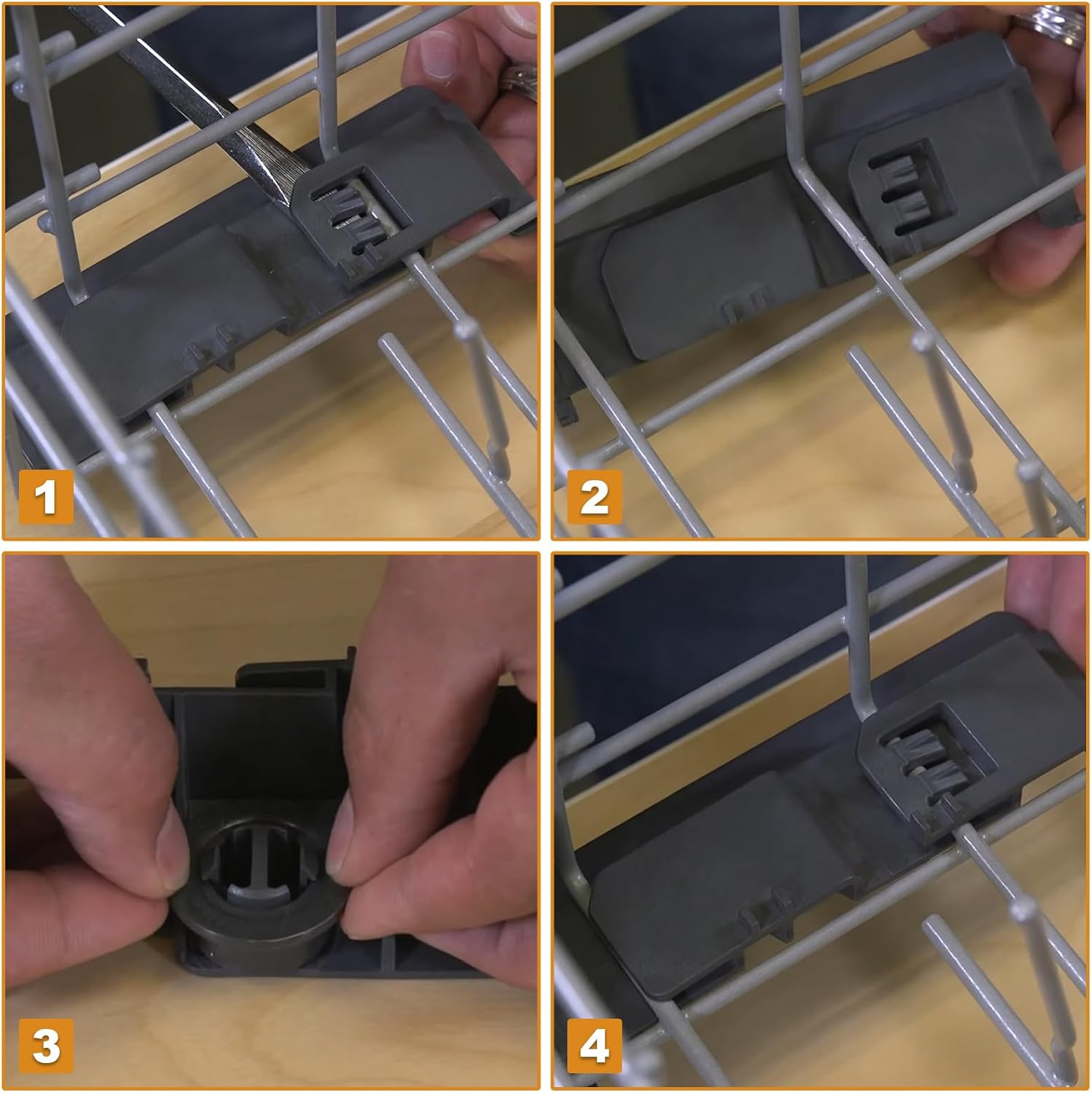 1

2

3

4