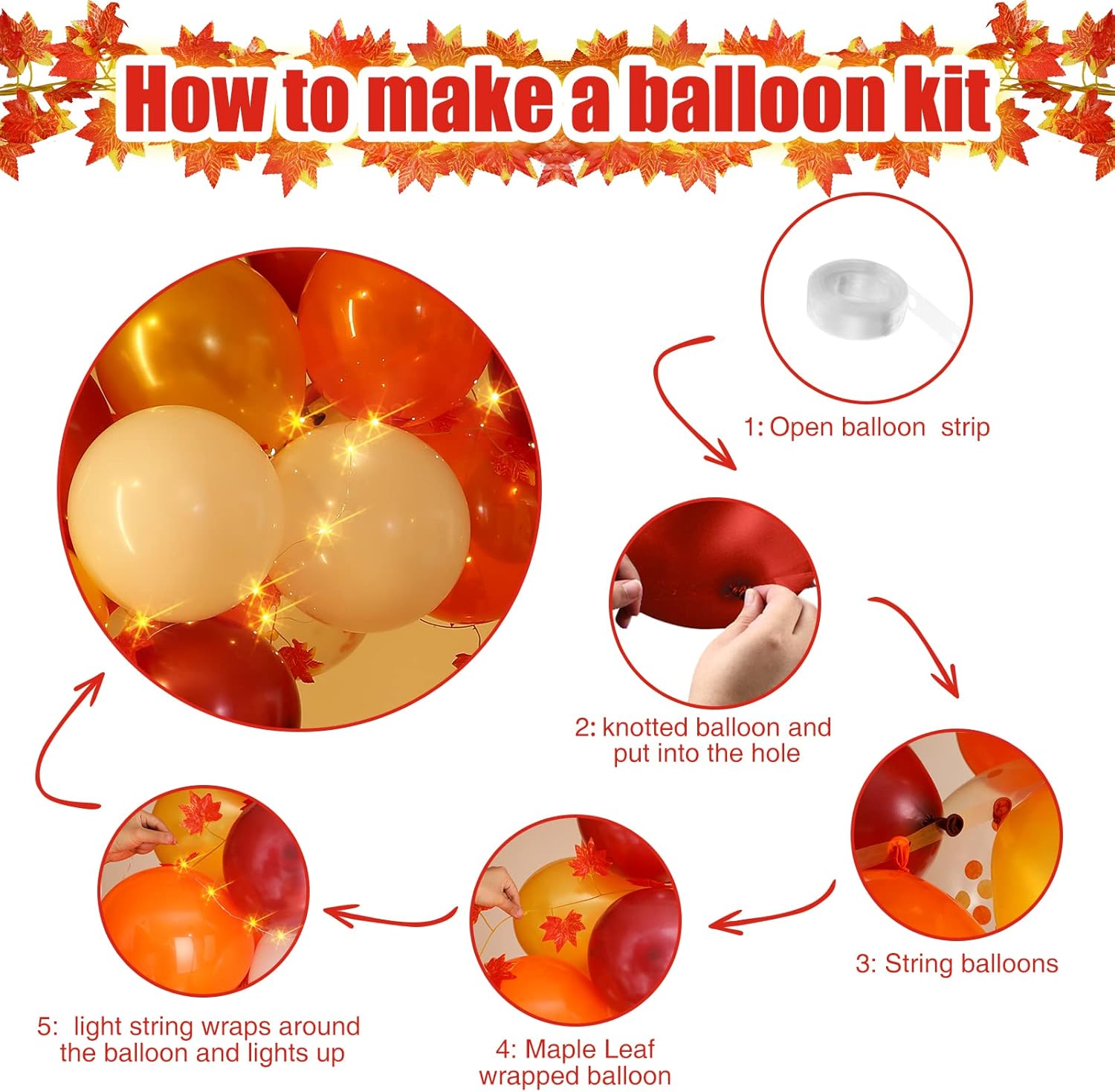 How to make a balloon kit

1: Open balloon strip

2: knotted balloon and put into the hole

3: String balloons

4: Maple Leaf wrapped balloon

5: light string wraps around the balloon and lights up