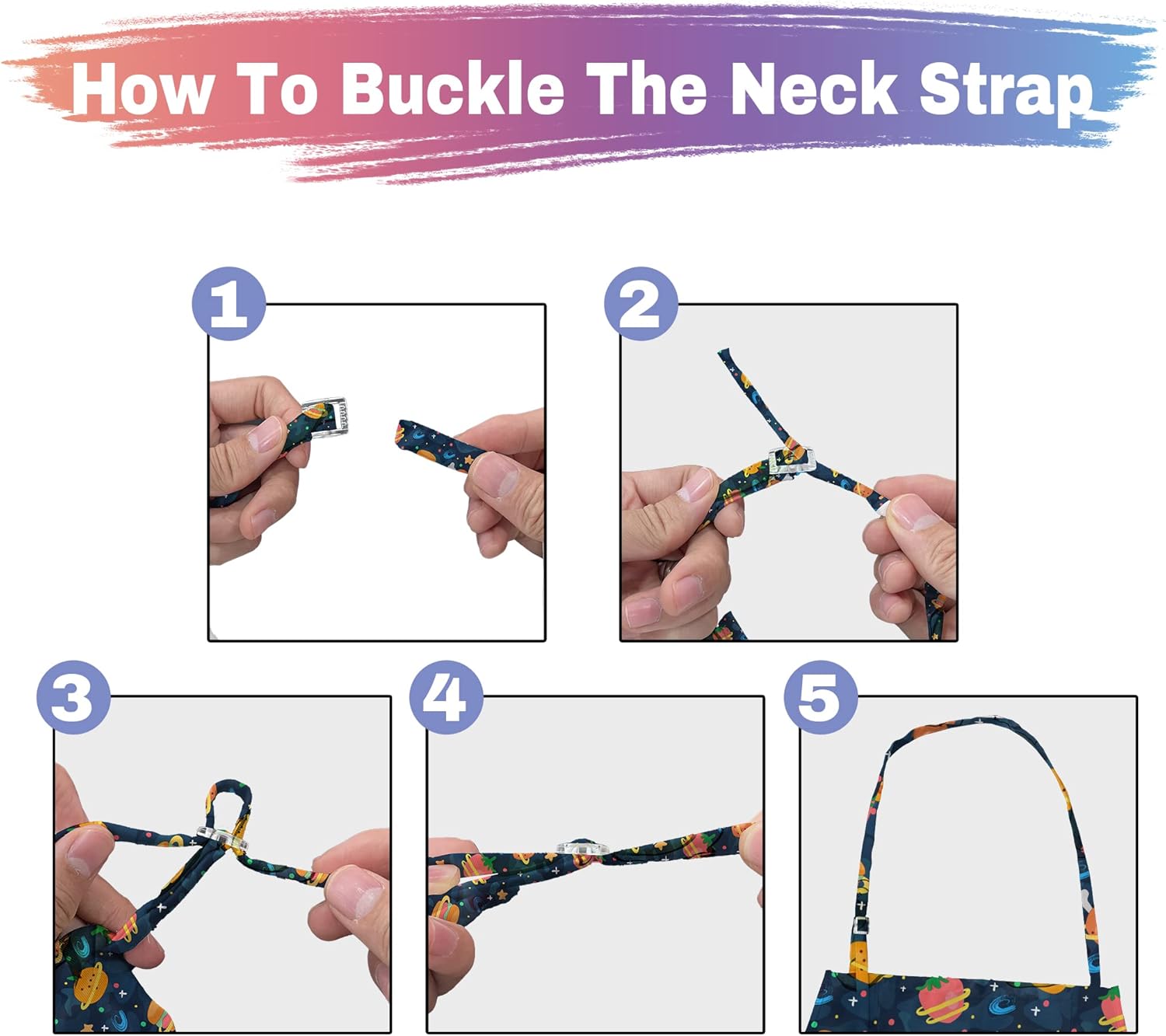 How To Buckle The Neck Strap

1

2

3

4

5