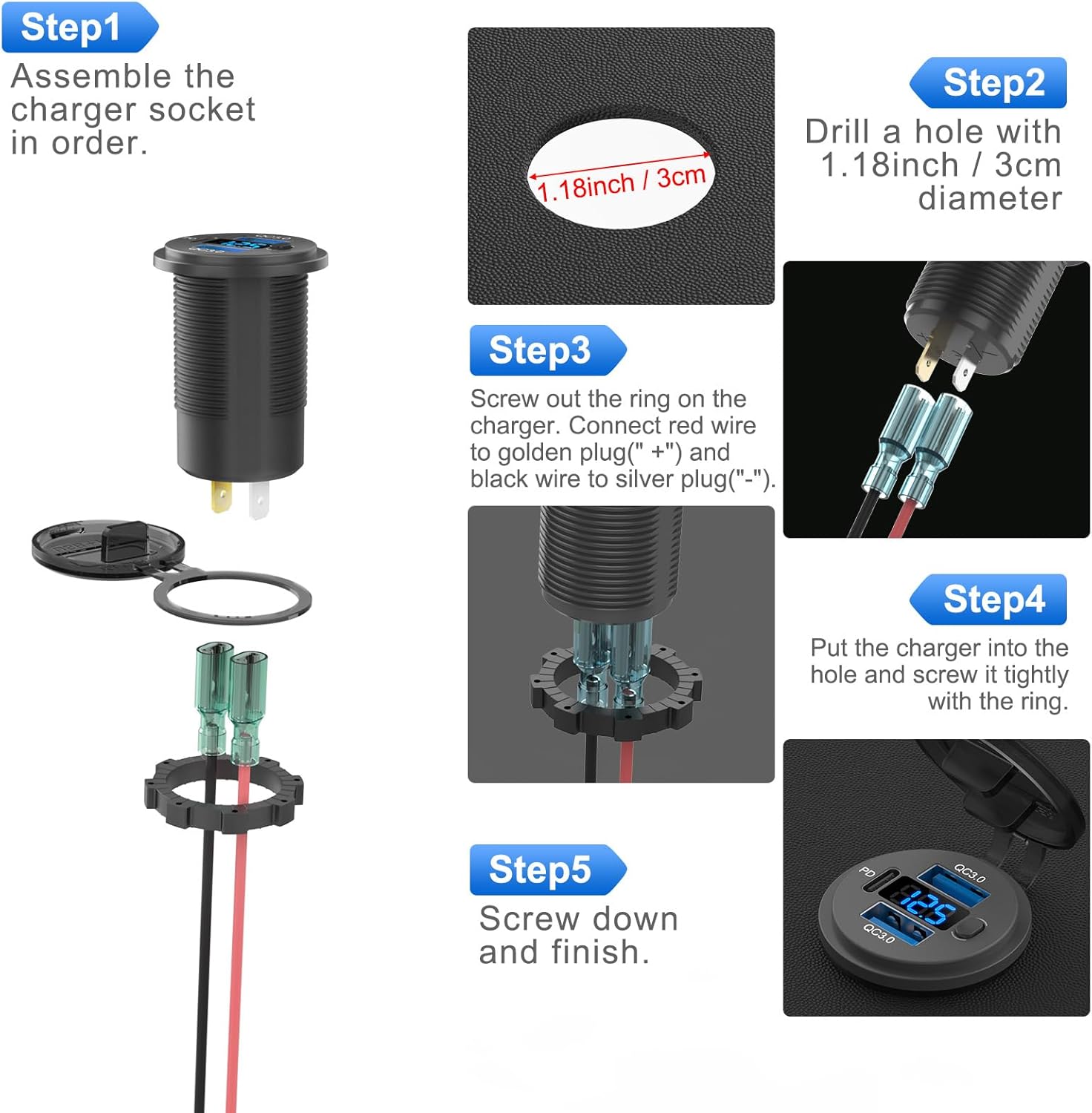 Step1
Assemble the charger socket in order.

1.18inch / 3cm

Step2
Drill a hole with 1.18inch / 3cm diameter

Step3
Screw out the ring on the charger. Connect red wire to golden plug(" +") and black wire to silver plug("-").

Step4
Put the charger into the hole and screw it tightly with the ring.

Step5
Screw down and finish.

PD
QC3.0
12.5
QC3.0