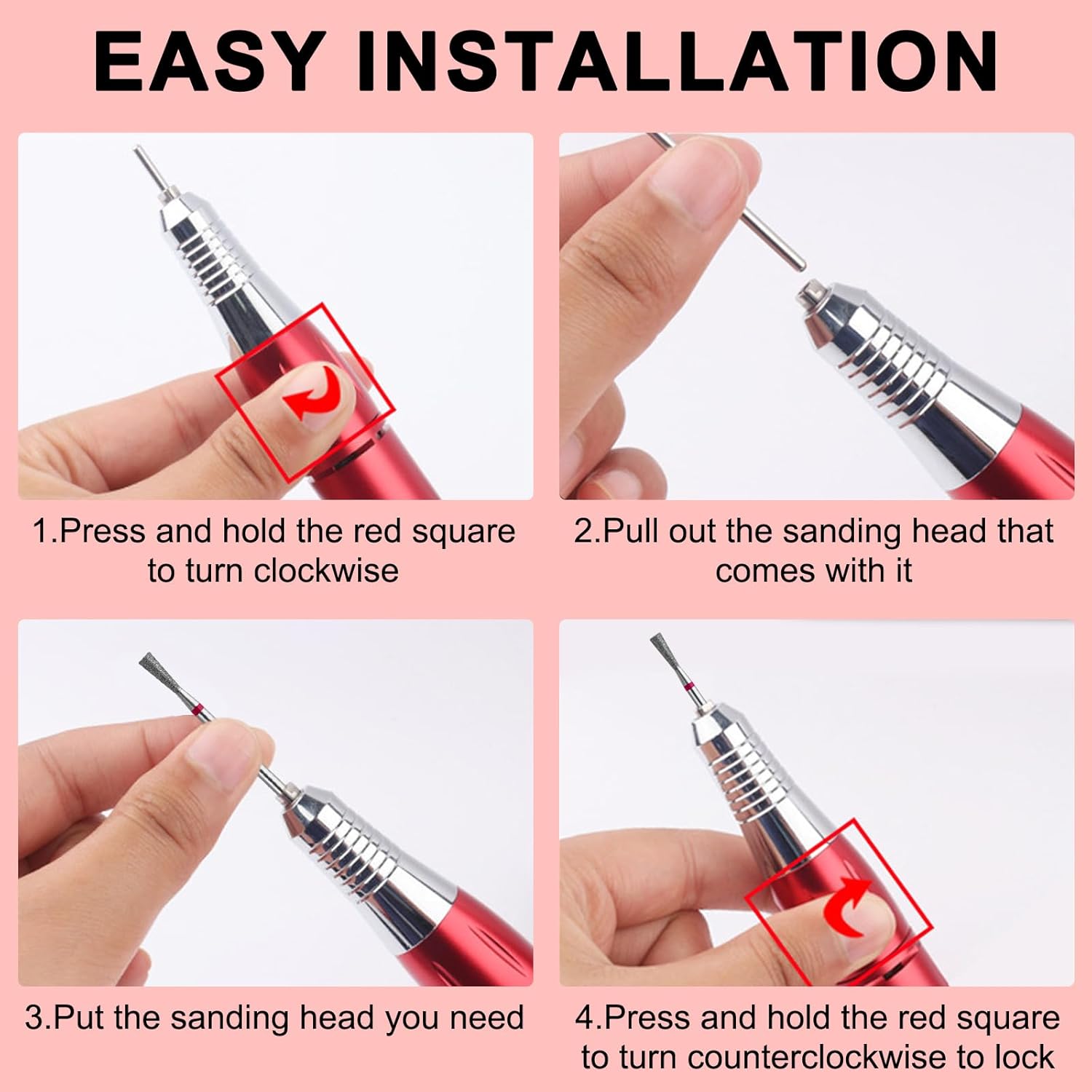 EASY INSTALLATION

1.Press and hold the red square to turn clockwise

2.Pull out the sanding head that comes with it

3.Put the sanding head you need

4.Press and hold the red square to turn counterclockwise to lock