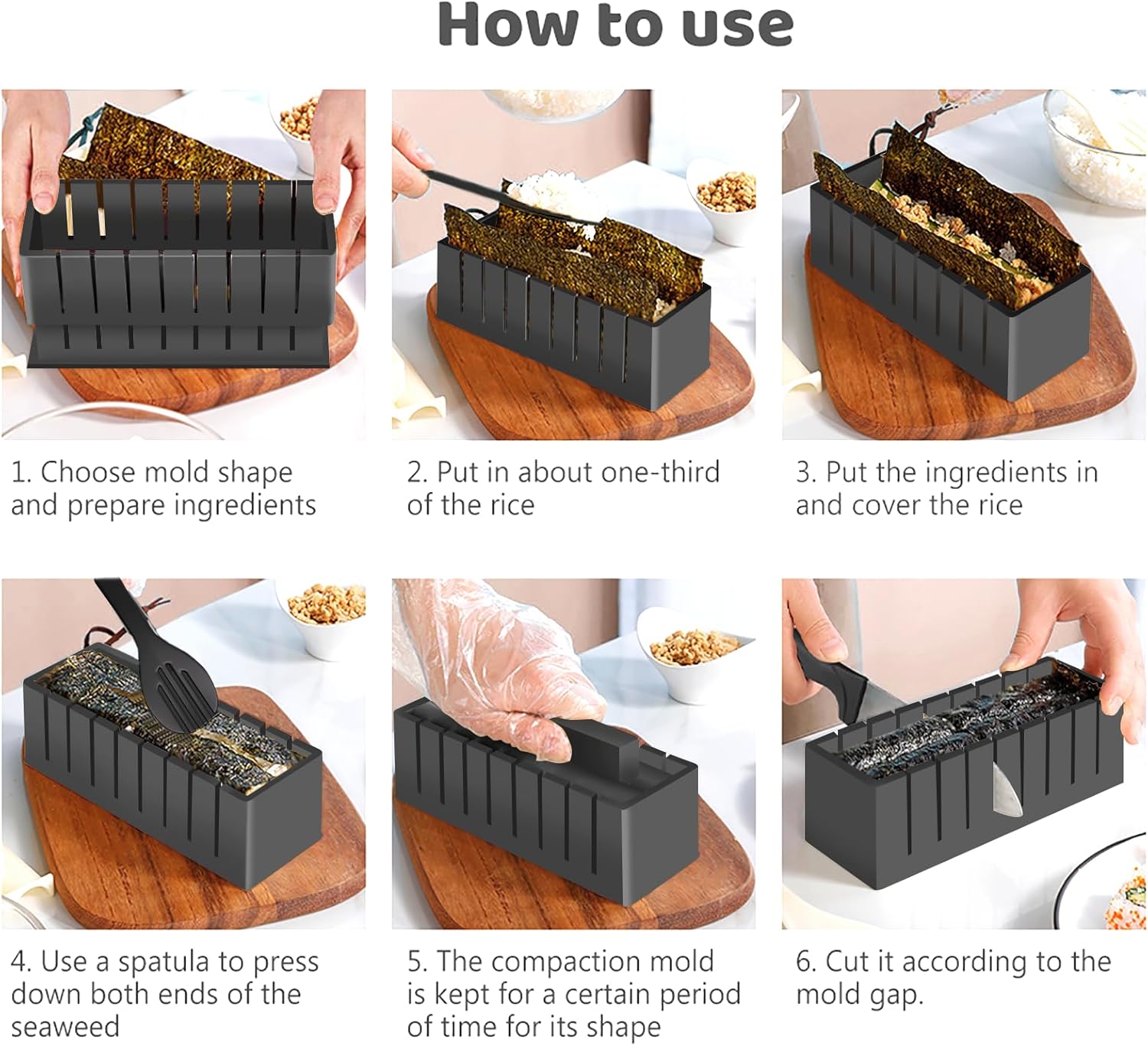 How to use

1. Choose mold shape and prepare ingredients

2. Put in about one-third of the rice

3. Put the ingredients in and cover the rice

4. Use a spatula to press down both ends of the seaweed

5. The compaction mold is kept for a certain period of time for its shape

6. Cut it according to the mold gap.