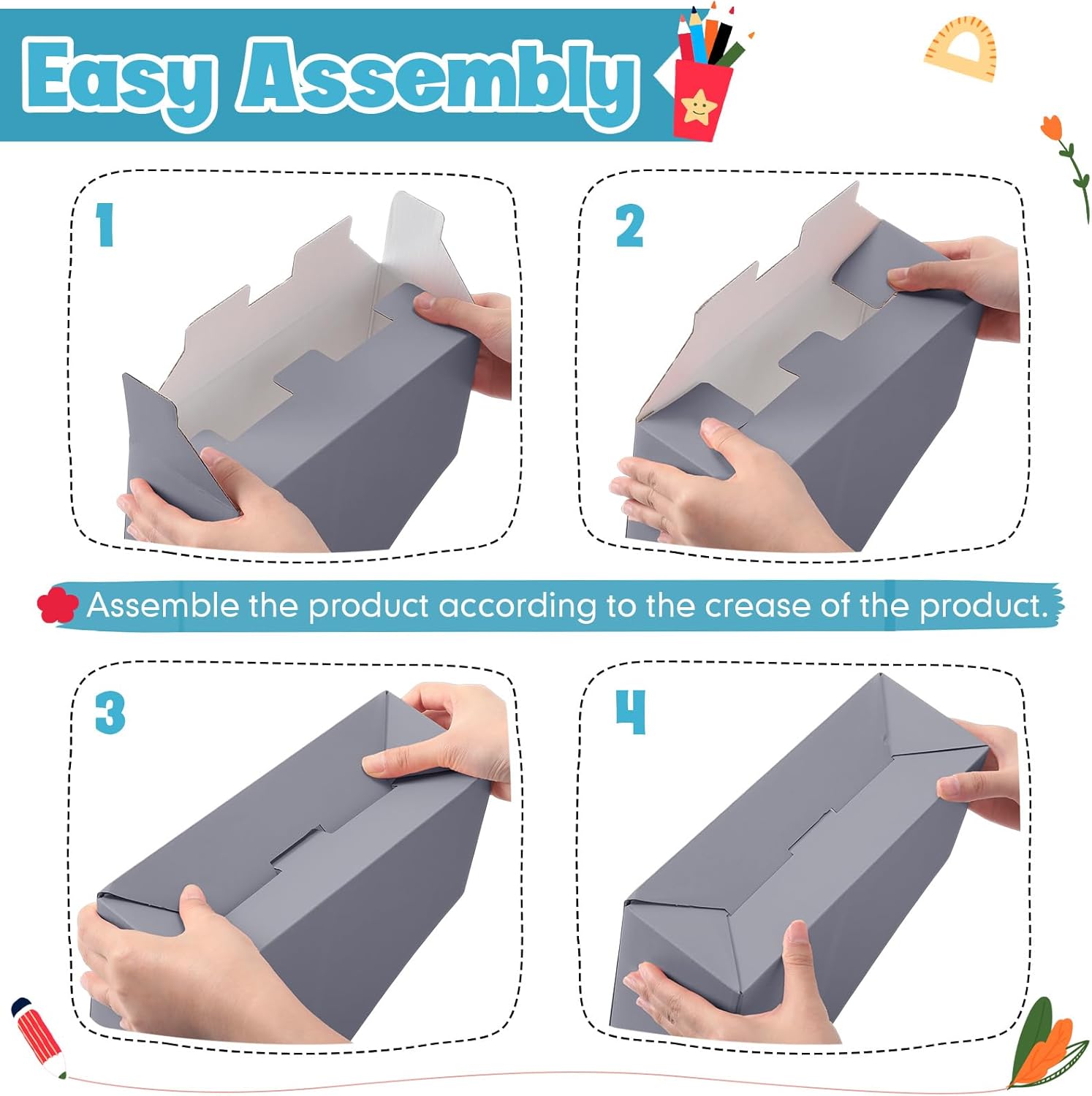 Easy Assembly

1

2

Assemble the product according to the crease of the product.

3

4